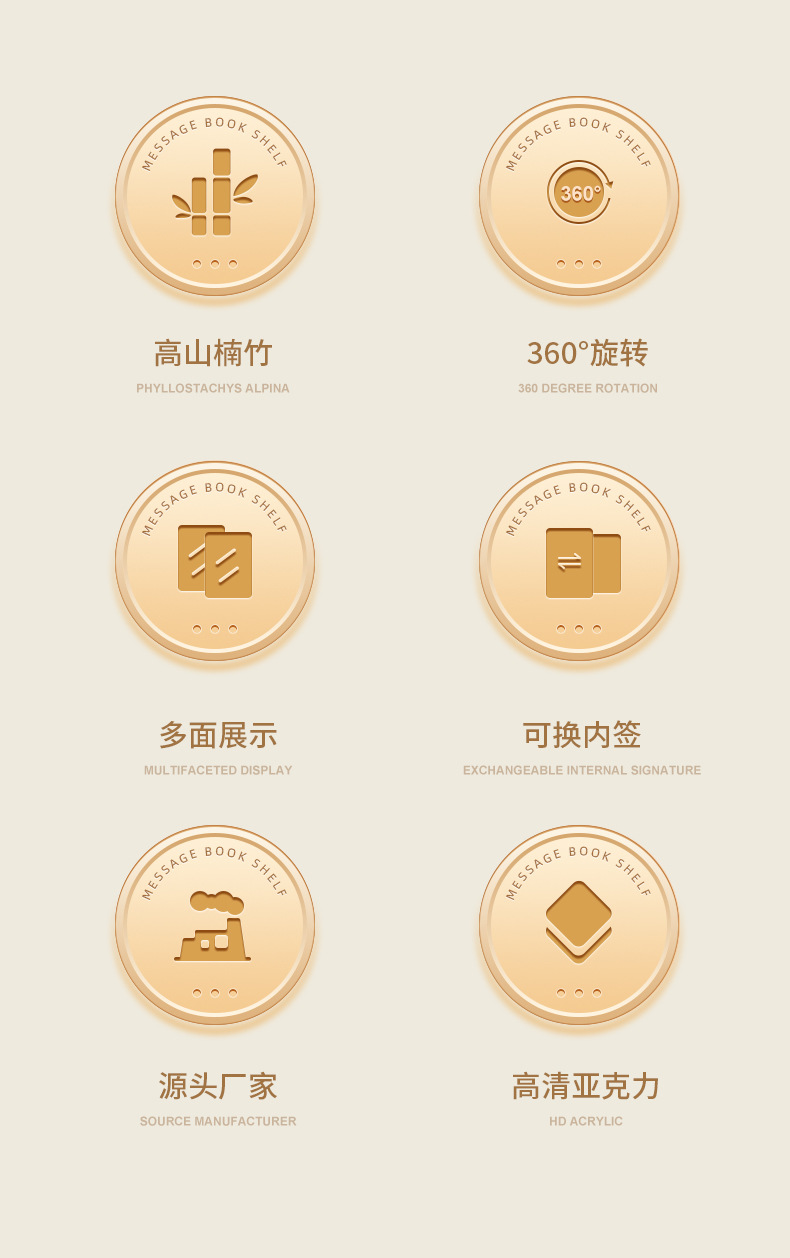 MESSAGE BOOK SHELF

高山楠竹

PHYLLOSTACHYS ALPINA

MESSAGE BOOK SHELF

360°

360°旋转

360 DEGREE ROTATION

MESSAGE BOOK SHELF

多面展示

MULTIFACETED DISPLAY

MESSAGE BOOK SHELF

可换内签

EXCHANGEABLE INTERNAL SIGNATURE

MESSAGE BOOK SHELF

源头厂家

SOURCE MANUFACTURER

MESSAGE BOOK SHELF

高清亚克力

HD ACRYLIC