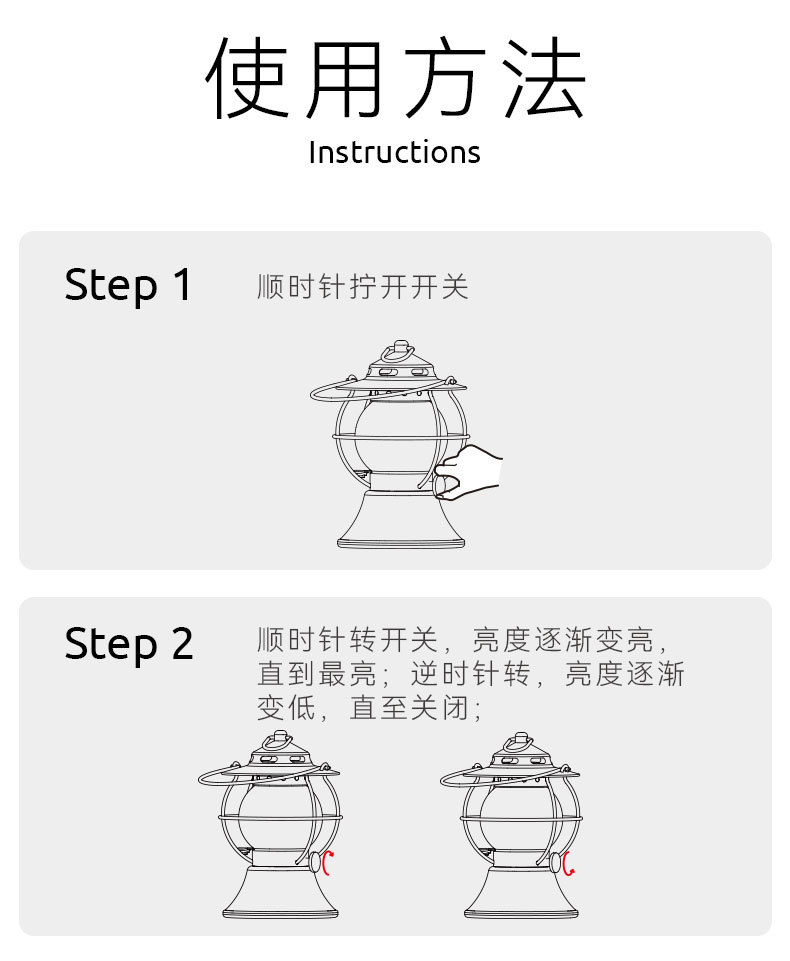 使用方法

Instructions

Step 1

顺时针拧开开关

Step 2

顺时针转开关，亮度逐渐变亮，直到最亮；逆时针转，亮度逐渐变低，直至关闭；