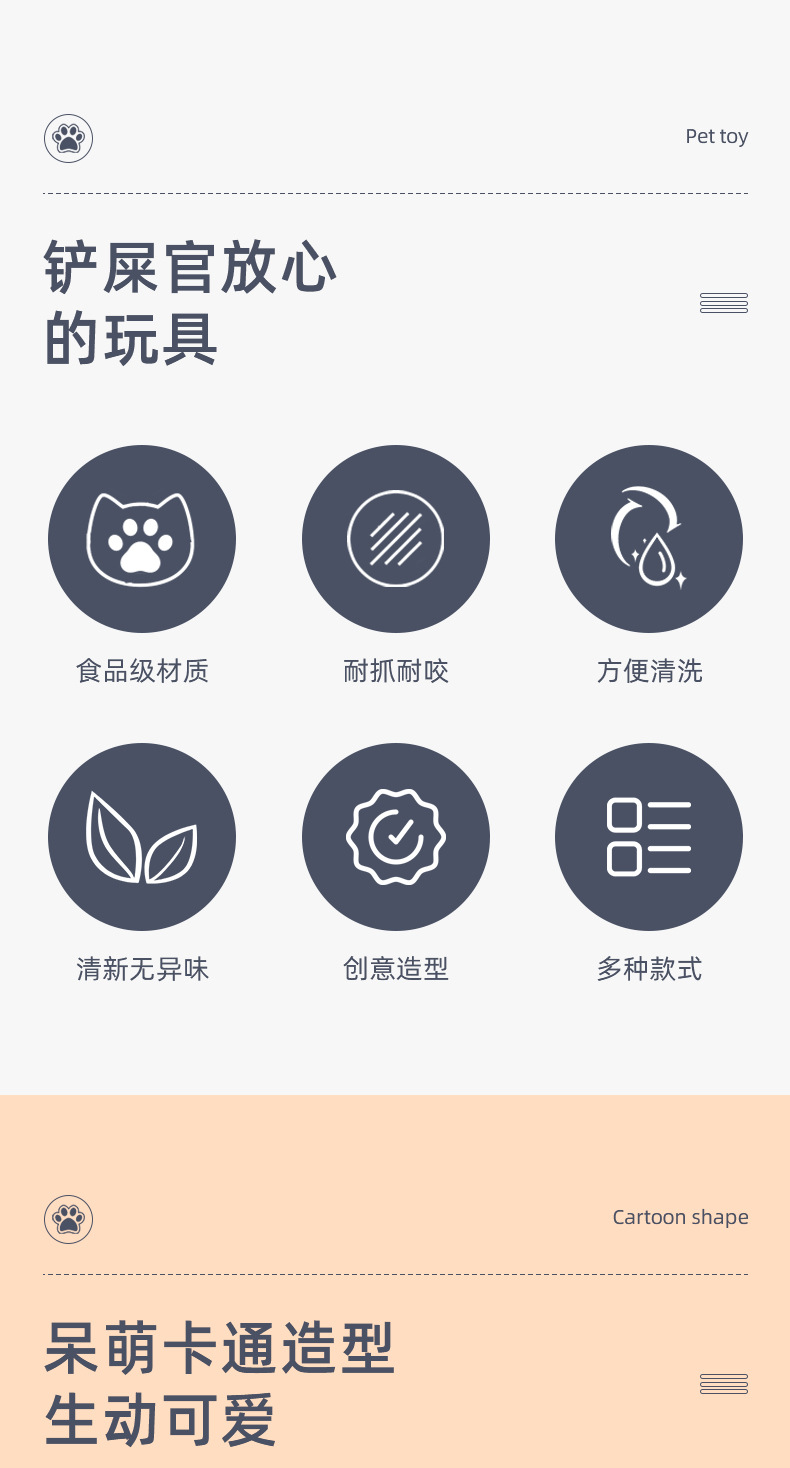 Pet toy

铲屎官放心
的玩具

食品级材质

耐抓耐咬

方便清洗

清新无异味

创意造型

多种款式

Cartoon shape

呆萌卡通造型
生动可爱