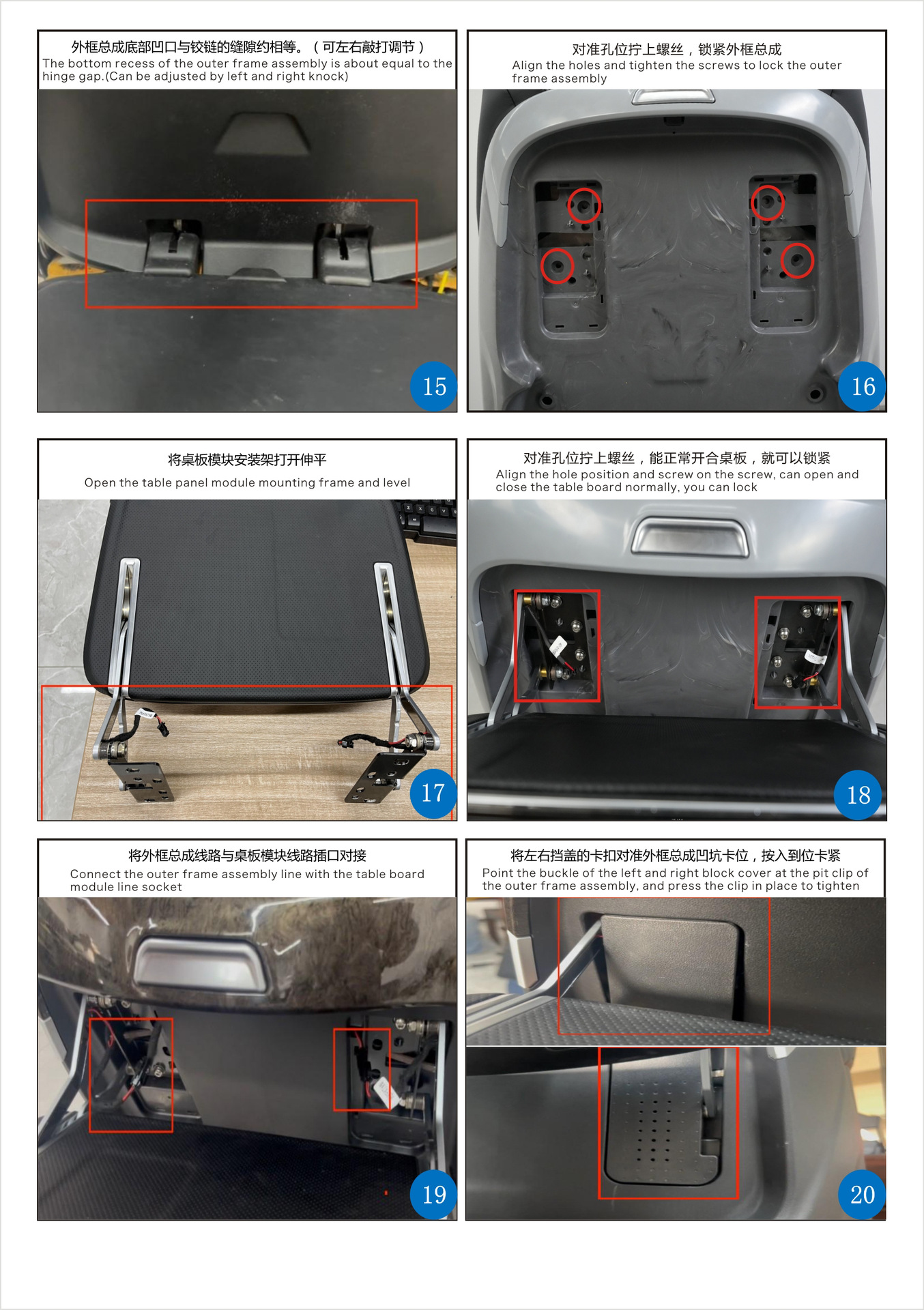 外框总成底部凹口与铰链的缝隙约相等。（可左右敲打调节）
The bottom recess of the outer frame assembly is about equal to the hinge gap.(Can be adjusted by left and right knock)

15

对准孔位拧上螺丝，锁紧外框总成
Align the holes and tighten the screws to lock the outer frame assembly

16

将桌板模块安装架打开伸平
Open the table panel module mounting frame and level

17

对准孔位拧上螺丝，能正常开合桌板，就可以锁紧
Align the hole position and screw on the screw, can open and close the table board normally, you can lock

18

将外框总成线路与桌板模块线路插口对接
Connect the outer frame assembly line with the table board module line socket

19

将左右挡盖的卡扣对准外框总成凹坑卡位，按入到位卡紧
Point the buckle of the left and right block cover at the pit clip of the outer frame assembly, and press the clip in place to tighten

20