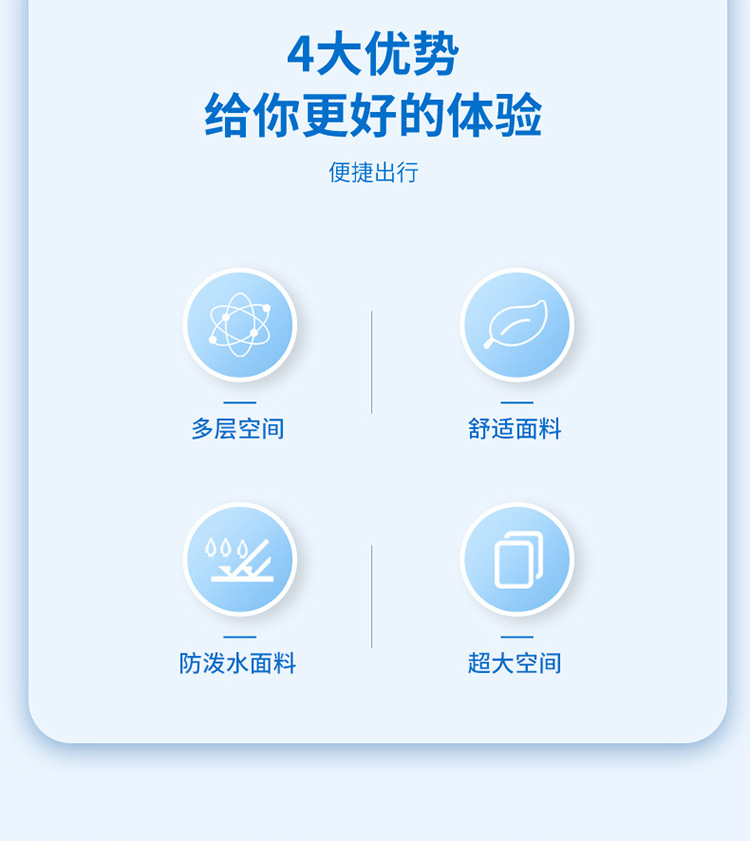 4大优势
给你更好的体验

便捷出行

多层空间

舒适面料

防泼水面料

超大空间