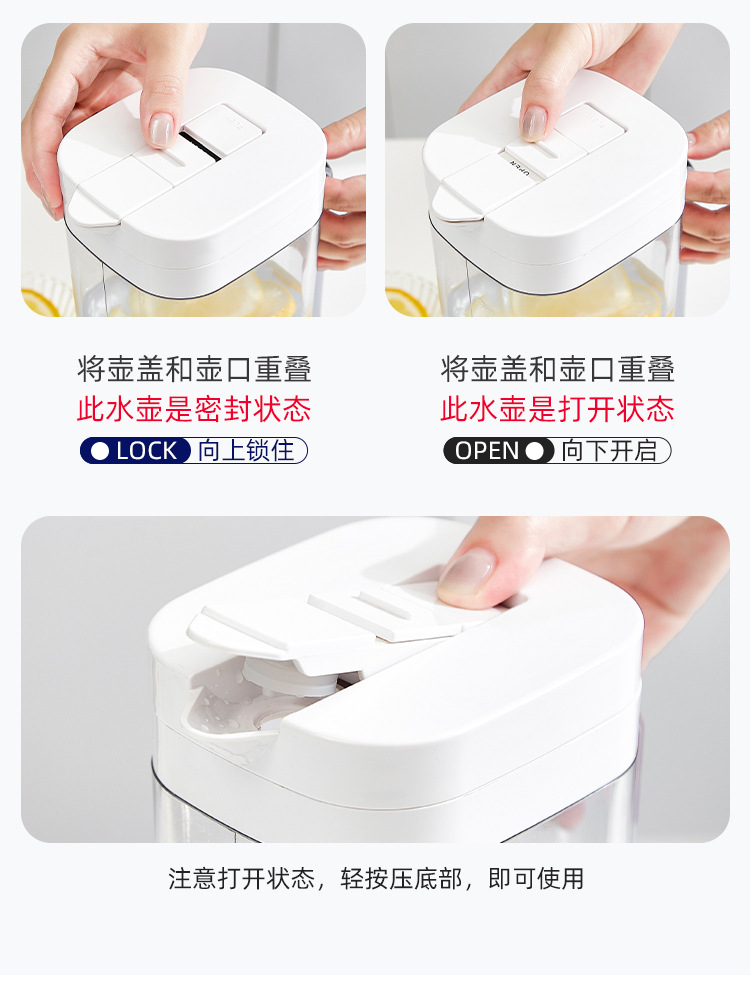 OPEN

将壶盖和壶口重叠
此水壶是密封状态
LOCK 向上锁住

将壶盖和壶口重叠
此水壶是打开状态
OPEN 向下开启

注意打开状态，轻按压底部，即可使用