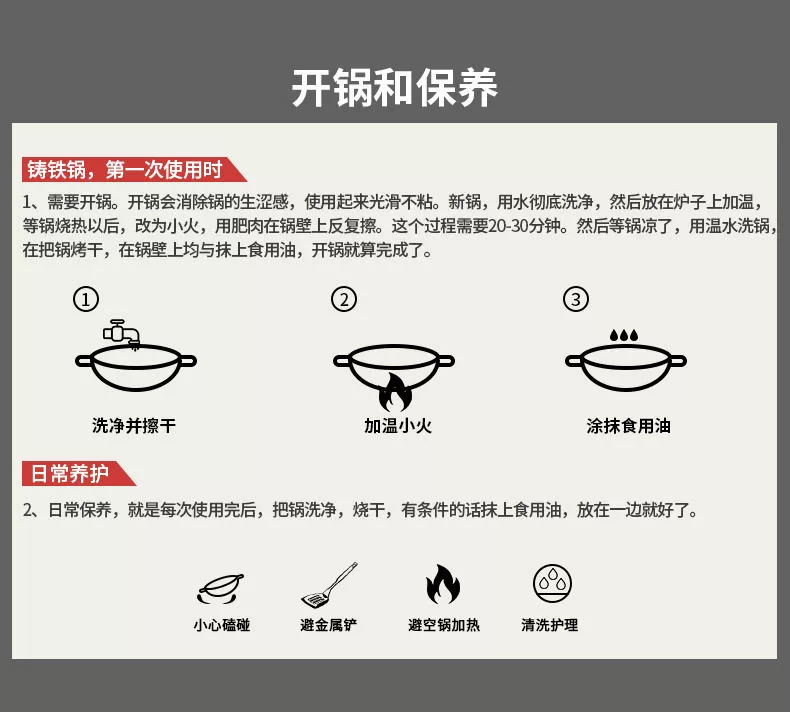 开锅和保养

铸铁锅，第一次使用时

1、需要开锅。开锅会消除锅的生涩感，使用起来光滑不粘。新锅，用水彻底洗净，然后放在炉子上加温，等锅烧热以后，改为小火，用肥肉在锅壁上反复擦。这个过程需要20-30分钟。然后等锅凉了，用温水洗锅，在把锅烤干，在锅壁上均与抹上食用油，开锅就算完成了。

①

洗净并擦干

②

加温小火

③

涂抹食用油

日常养护

2、日常保养，就是每次使用完后，把锅洗净，烧干，有条件的话抹上食用油，放在一边就好了。

小心磕碰

避金属铲

避空锅加热

清洗护理