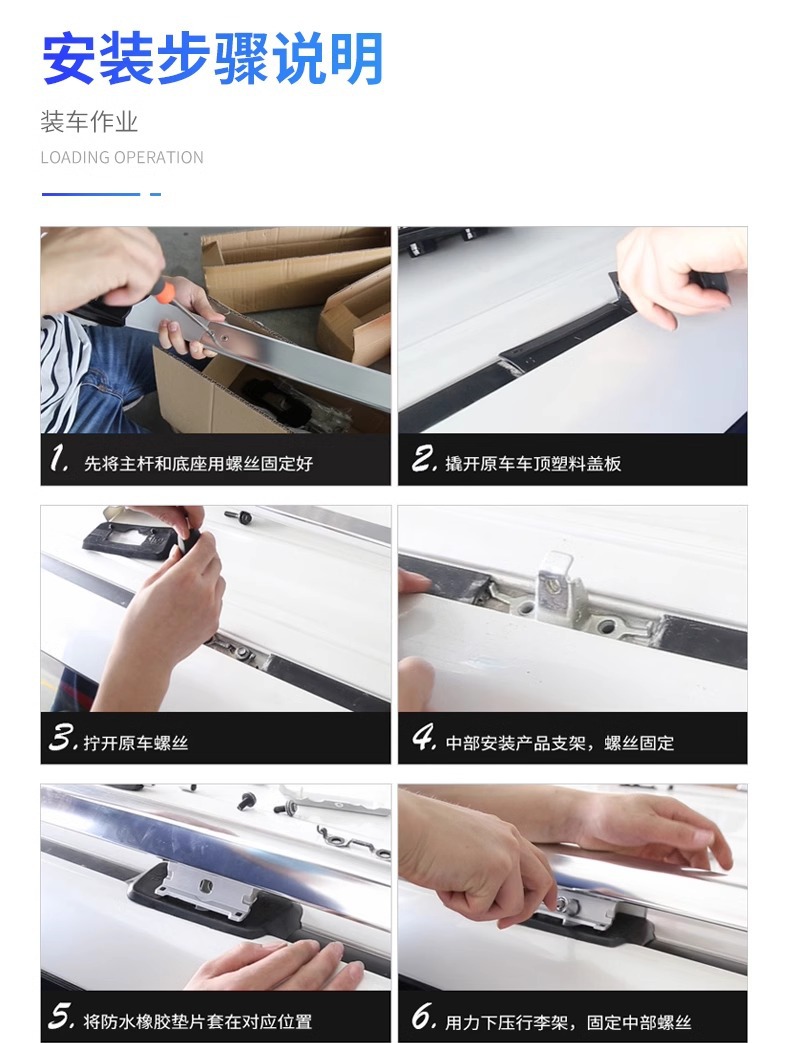 安装步骤说明

装车作业

LOADING OPERATION

1. 先将主杆和底座用螺丝固定好

2. 撬开原车车顶塑料盖板

3. 拧开原车螺丝

4. 中部安装产品支架，螺丝固定

5. 将防水橡胶垫片套在对应位置

6. 用力下压行李架，固定中部螺丝