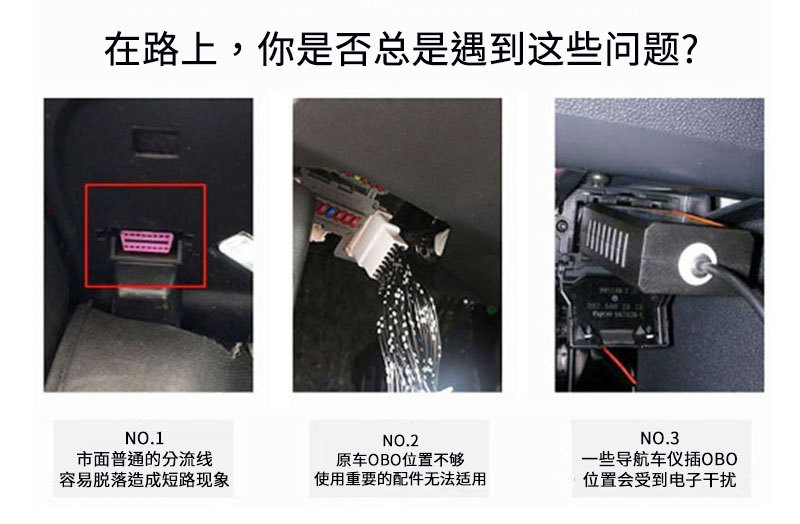 在路上，你是否总是遇到这些问题?

NO.1
市面普通的分流线
容易脱落造成短路现象

NO.2
原车OBO位置不够
使用重要的配件无法适用

NO.3
一些导航车仪插OBO
位置会受到电子干扰