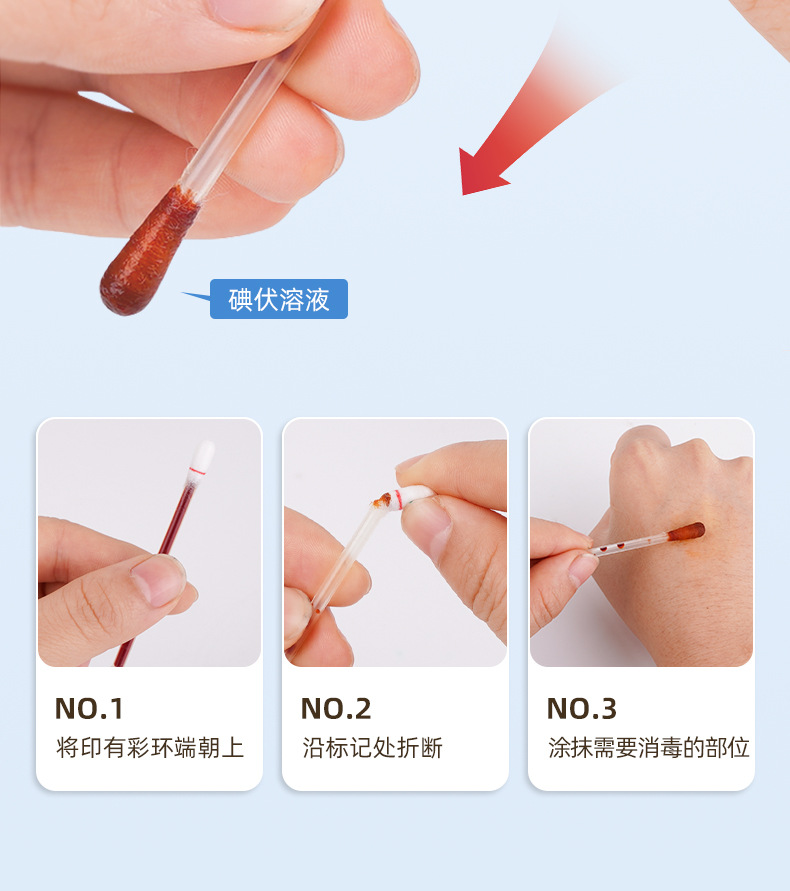 碘伏溶液

NO.1
将印有彩环端朝上

NO.2
沿标记处折断

NO.3
涂抹需要消毒的部位