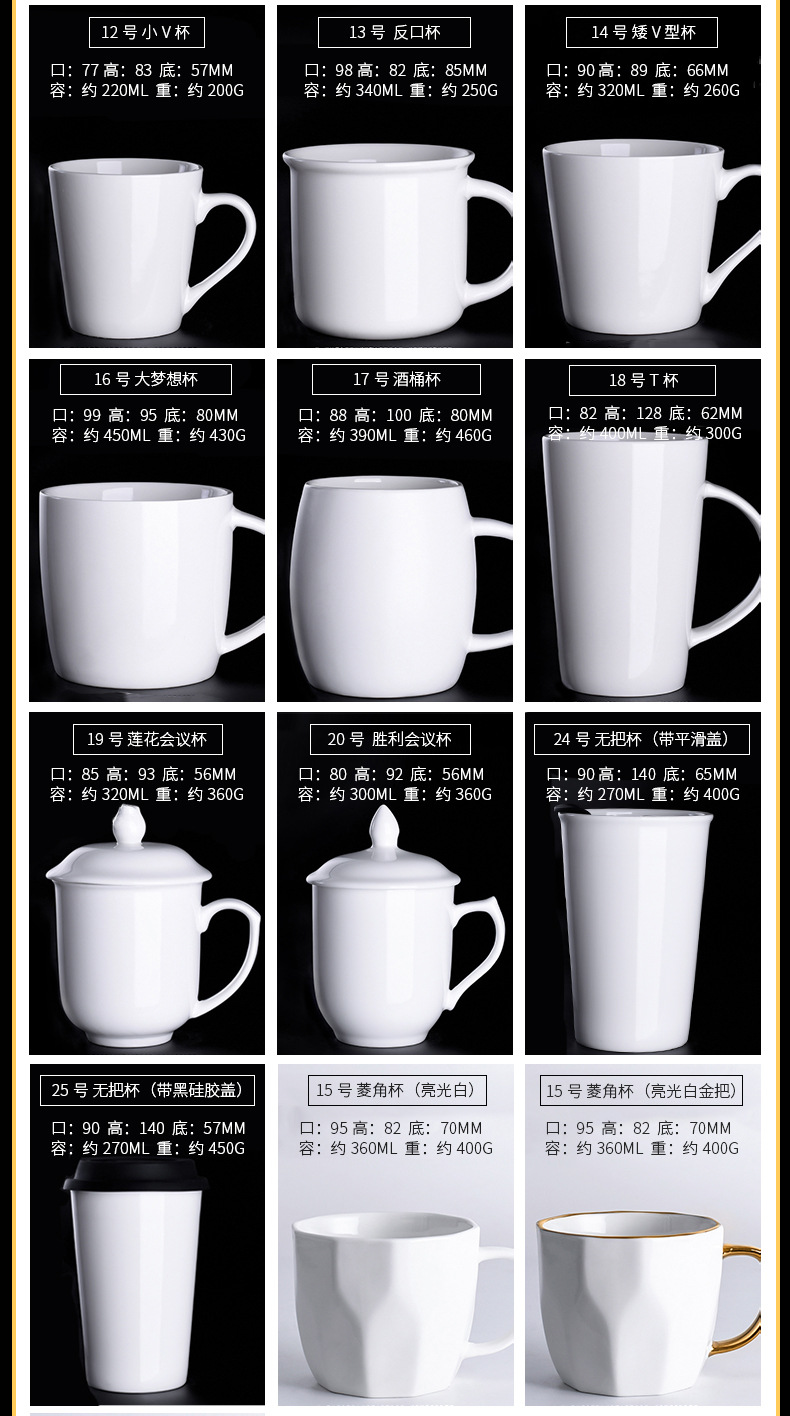 12 号 小 V 杯
口：77 高：83 底：57MM
容：约 220ML 重：约 200G

13 号 反口杯
口：98 高：82 底：85MM
容：约 340ML 重：约 250G

14 号 矮 V 型杯
口：90 高：89 底：66MM
容：约 320ML 重：约 260G

16 号 大梦想杯
口：99 高：95 底：80MM
容：约 450ML 重：约 430G

17 号 酒桶杯
口：88 高：100 底：80MM
容：约 390ML 重：约 460G

18 号 T 杯
口：82 高：128 底：62MM
容：约 400ML 重：约 300G

19 号 莲花会议杯
口：85 高：93 底：56MM
容：约 320ML 重：约 360G

20 号 胜利会议杯
口：80 高：92 底：56MM
容：约 300ML 重：约 360G

24 号 无把杯（带平滑盖）
口：90 高：140 底：65MM
容：约 270ML 重：约 400G

25 号 无把杯（带黑硅胶盖）
口：90 高：140 底：57MM
容：约 270ML 重：约 450G

15 号 菱角杯（亮光白）
口：95 高：82 底：70MM
容：约 360ML 重：约 400G

15 号 菱角杯（亮光白金把）
口：95 高：82 底：70MM
容：约 360ML 重：约 400G