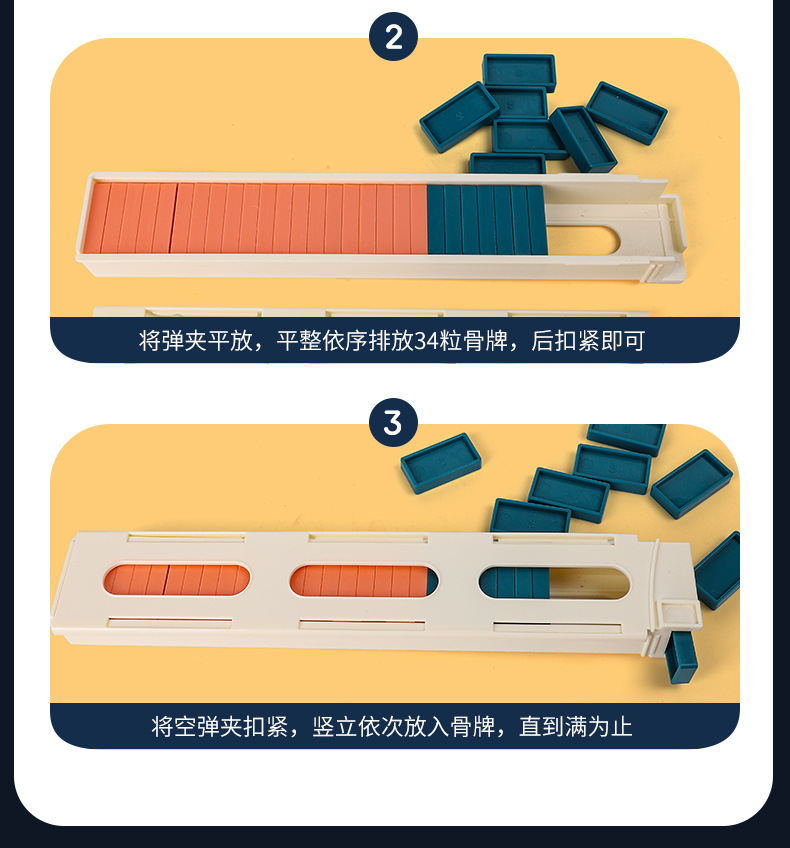 2

将弹夹平放，平整依序排放34粒骨牌，后扣紧即可

3

将空弹夹扣紧，竖立依次放入骨牌，直到满为止