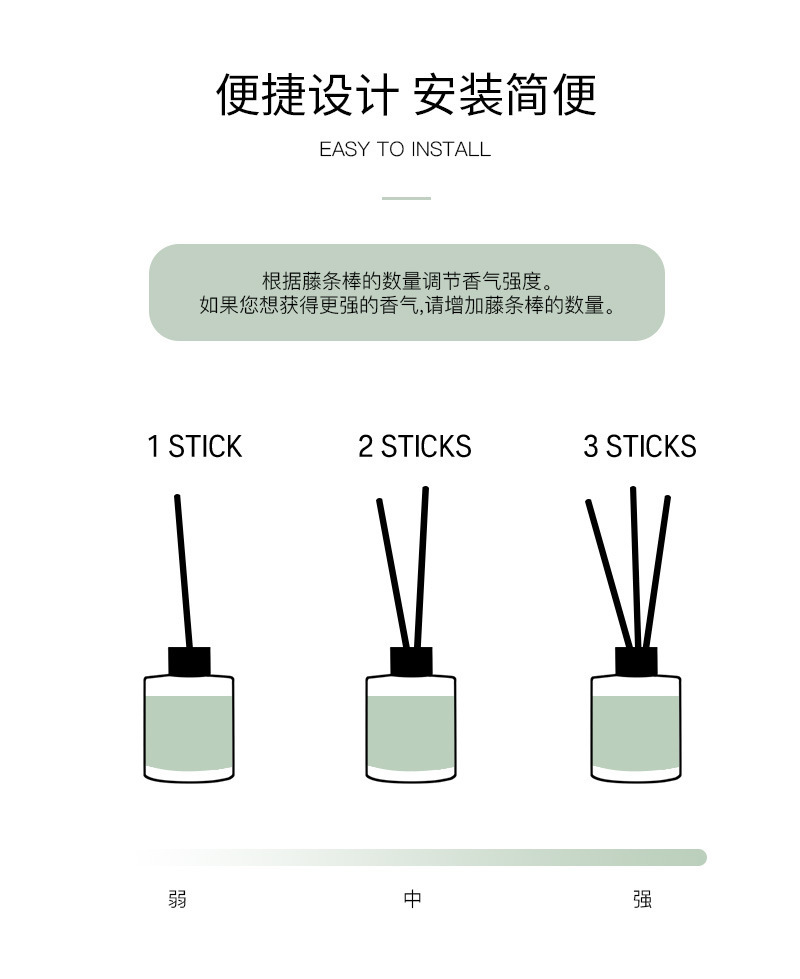 便捷设计 安装简便

EASY TO INSTALL

根据藤条棒的数量调节香气强度。
如果您想获得更强的香气,请增加藤条棒的数量。

1 STICK

2 STICKS

3 STICKS

弱

中

强