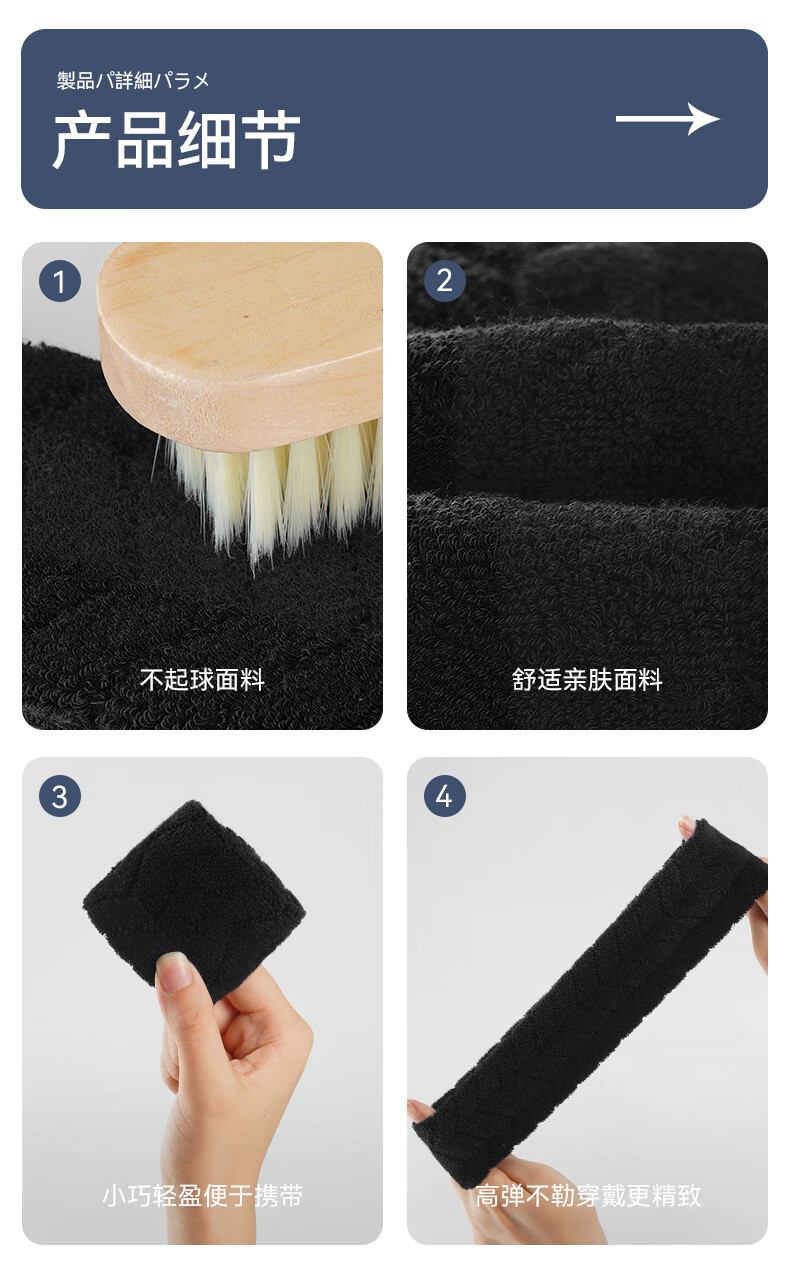 製品パ詳細パラメ
产品细节

1
不起球面料

2
舒适亲肤面料

3
小巧轻盈便于携带

4
高弹不勒穿戴更精致