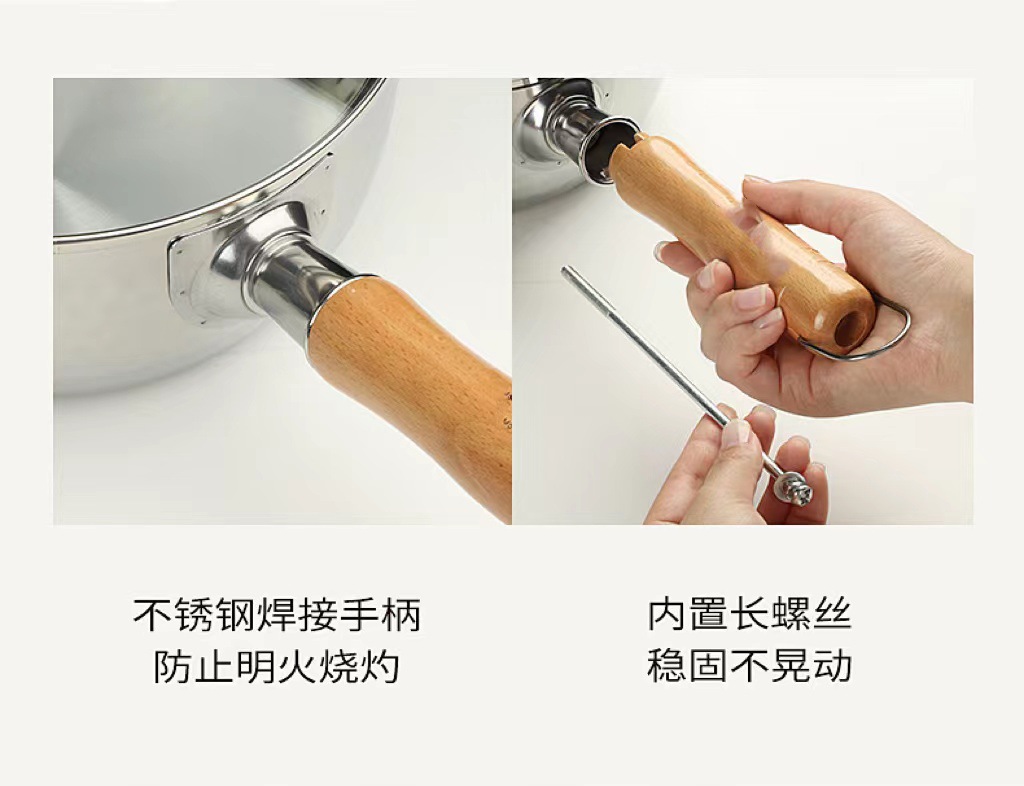 不锈钢焊接手柄
防止明火烧灼

内置长螺丝
稳固不晃动