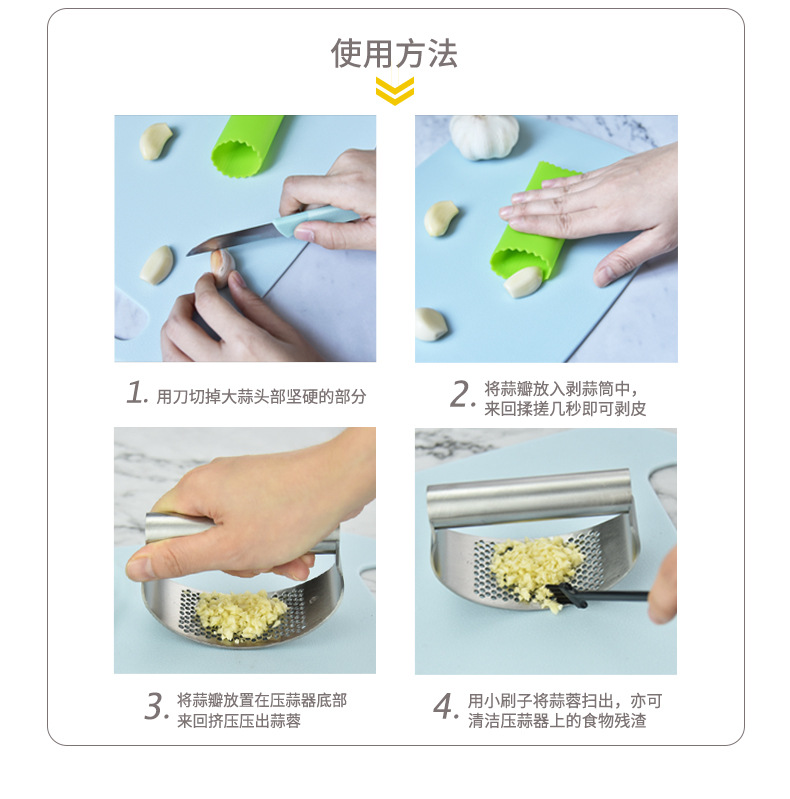 使用方法

1. 用刀切掉大蒜头部坚硬的部分

2. 将蒜瓣放入剥蒜筒中，来回揉搓几秒即可剥皮

3. 将蒜瓣放置在压蒜器底部来回挤压压出蒜蓉

4. 用小刷子将蒜蓉扫出，亦可清洁压蒜器上的食物残渣