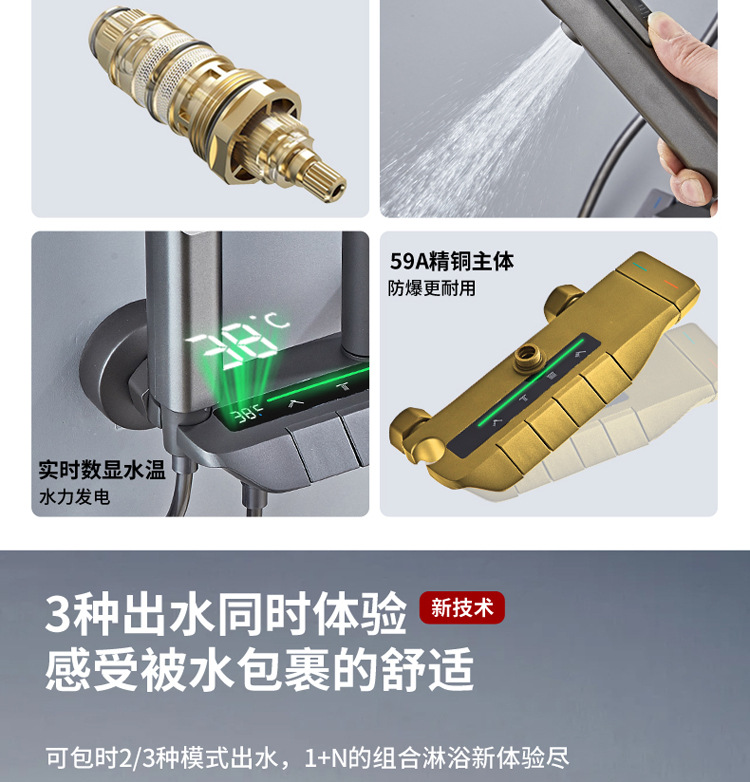 38℃

38℃

实时数显水温
水力发电

59A精铜主体
防爆更耐用

3种出水同时体验 新技术
感受被水包裹的舒适

可包时2/3种模式出水，1+N的组合淋浴新体验尽