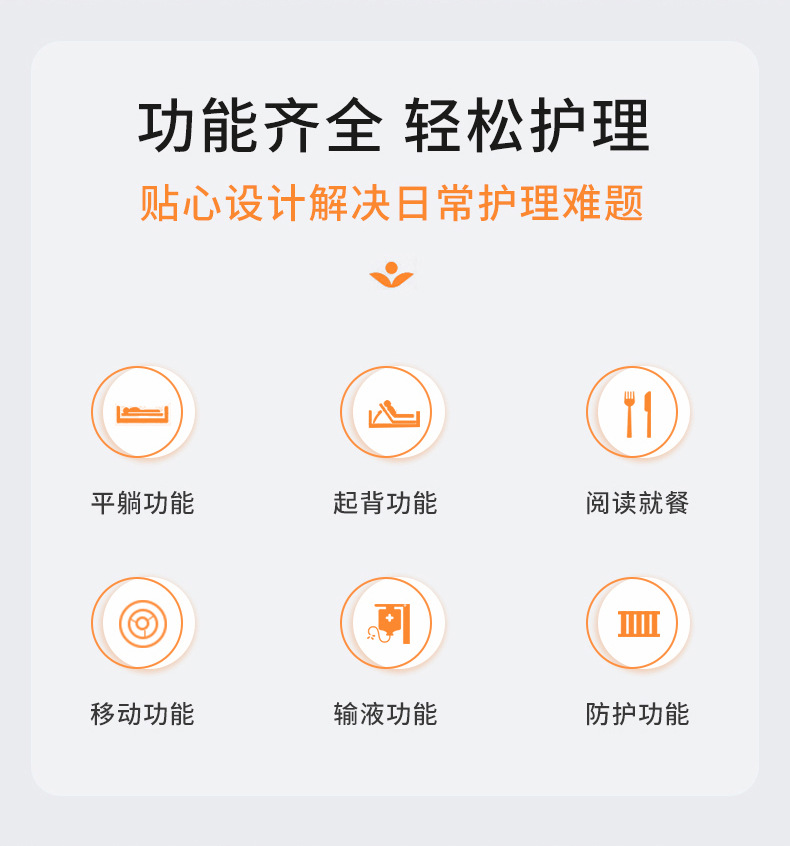 功能齐全 轻松护理

贴心设计解决日常护理难题

平躺功能

起背功能

阅读就餐

移动功能

输液功能

防护功能