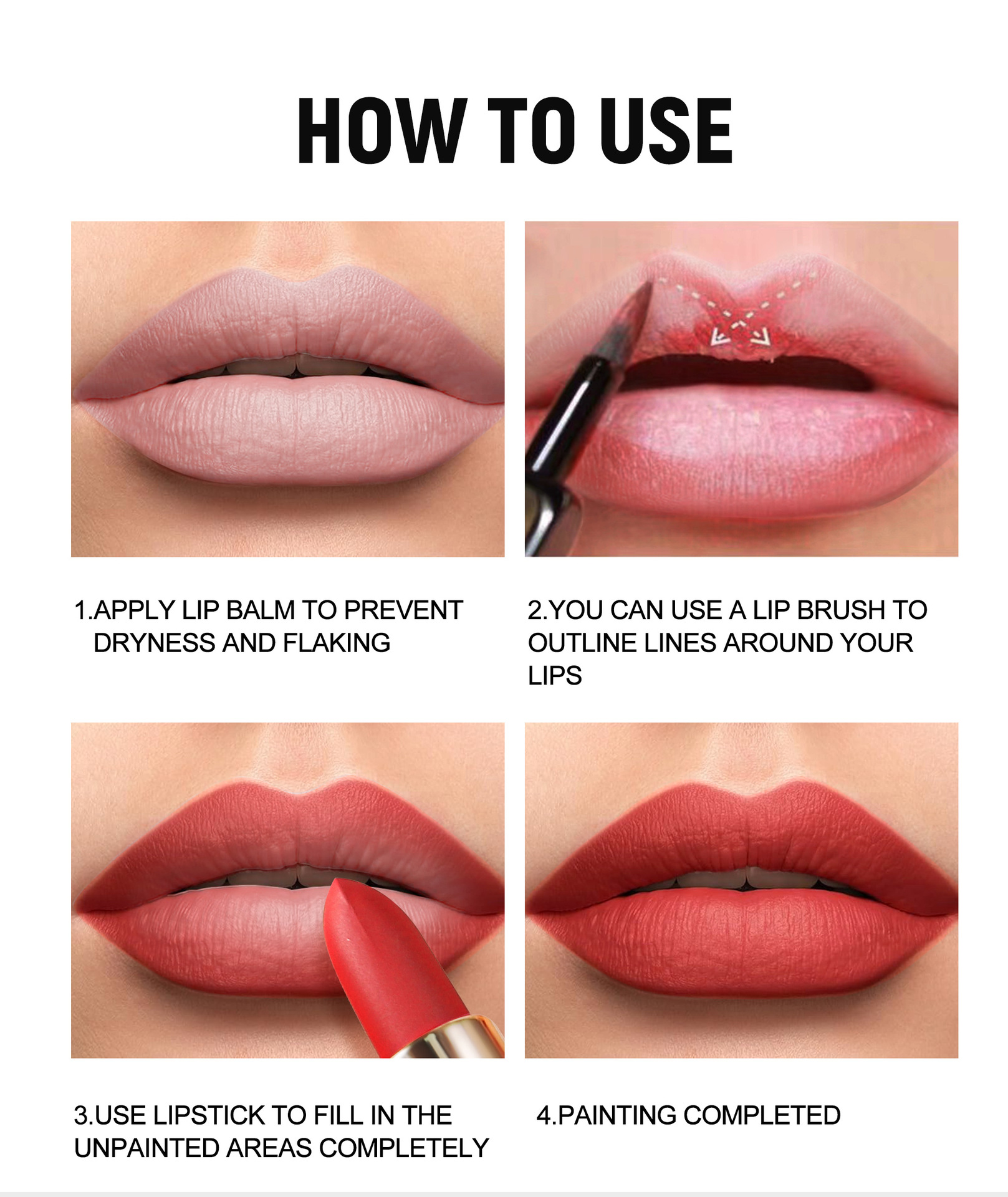 HOW TO USE

1.APPLY LIP BALM TO PREVENT DRYNESS AND FLAKING

2.YOU CAN USE A LIP BRUSH TO OUTLINE LINES AROUND YOUR LIPS

3.USE LIPSTICK TO FILL IN THE UNPAINTED AREAS COMPLETELY

4.PAINTING COMPLETED