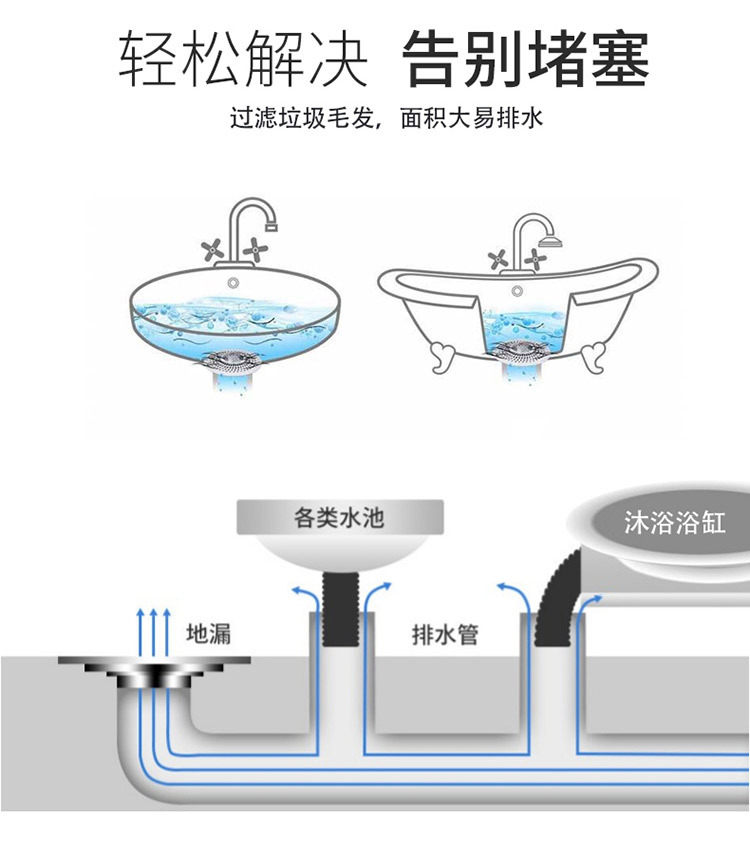 轻松解决 告别堵塞

过滤垃圾毛发，面积大易排水

各类水池

沐浴浴缸

地漏

排水管