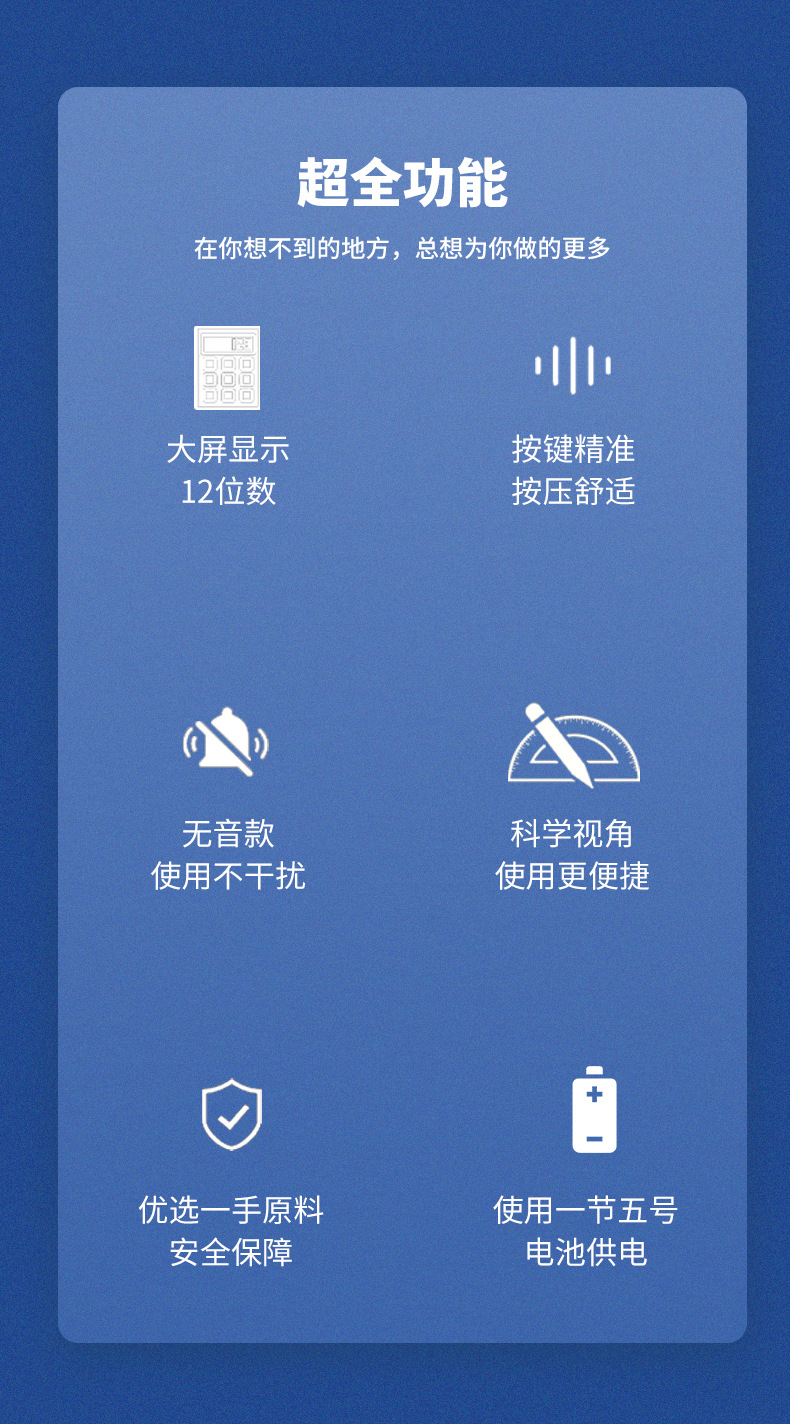 超全功能

在你想不到的地方，总想为你做的更多

大屏显示
12位数

按键精准
按压舒适

无音款
使用不干扰

科学视角
使用更便捷

优选一手原料
安全保障

使用一节五号
电池供电