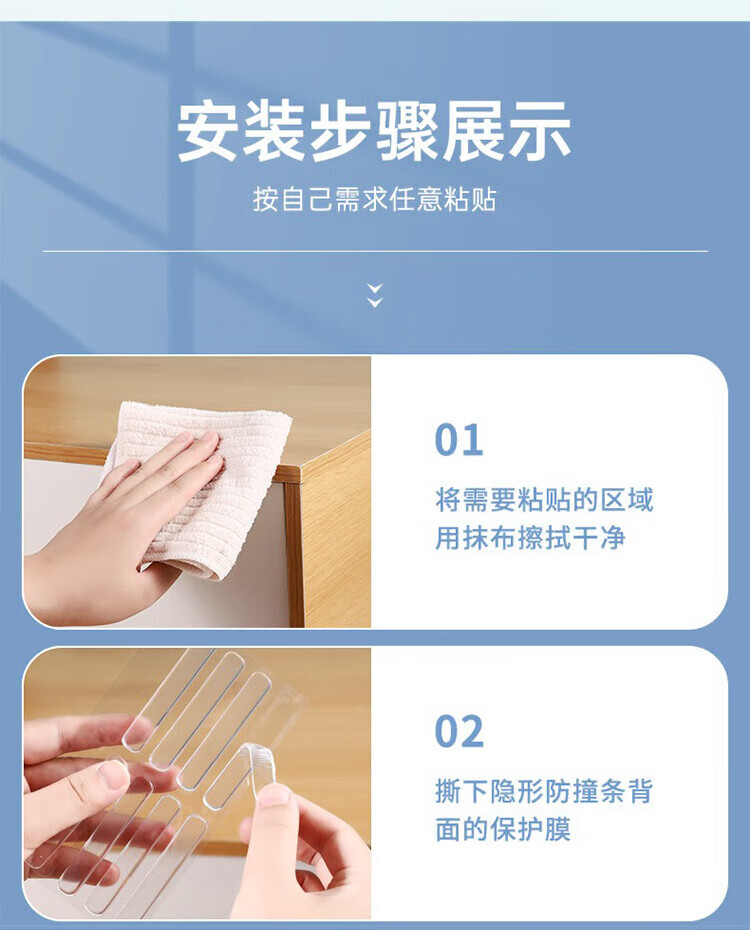 安装步骤展示

按自己需求任意粘贴

01

将需要粘贴的区域用抹布擦拭干净

02

撕下隐形防撞条背面的保护膜