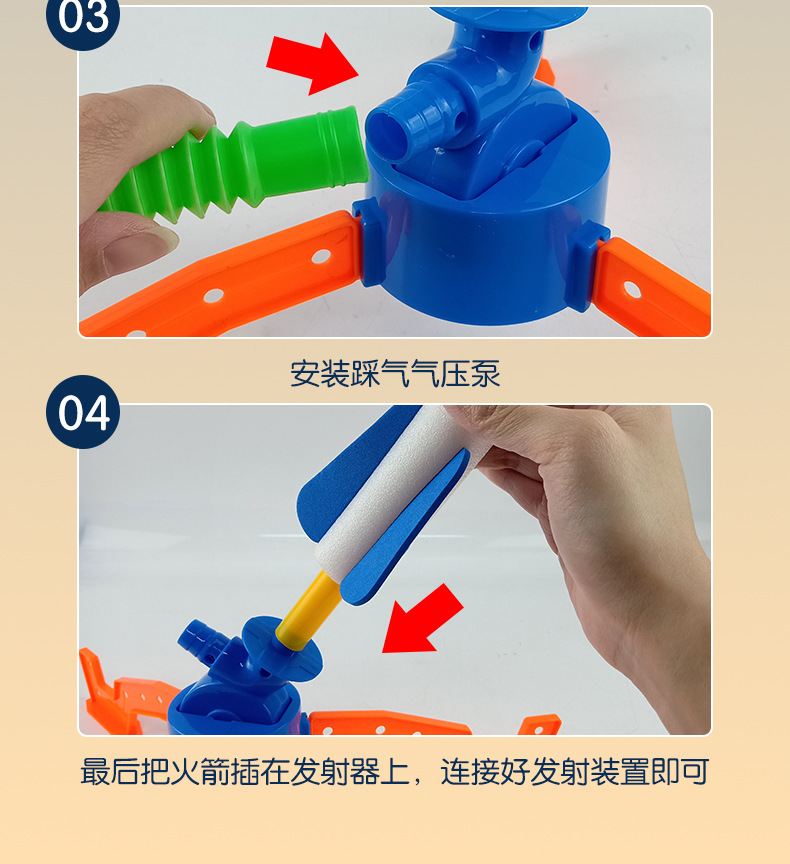 03

安装踩气气压泵

04

最后把火箭插在发射器上，连接好发射装置即可