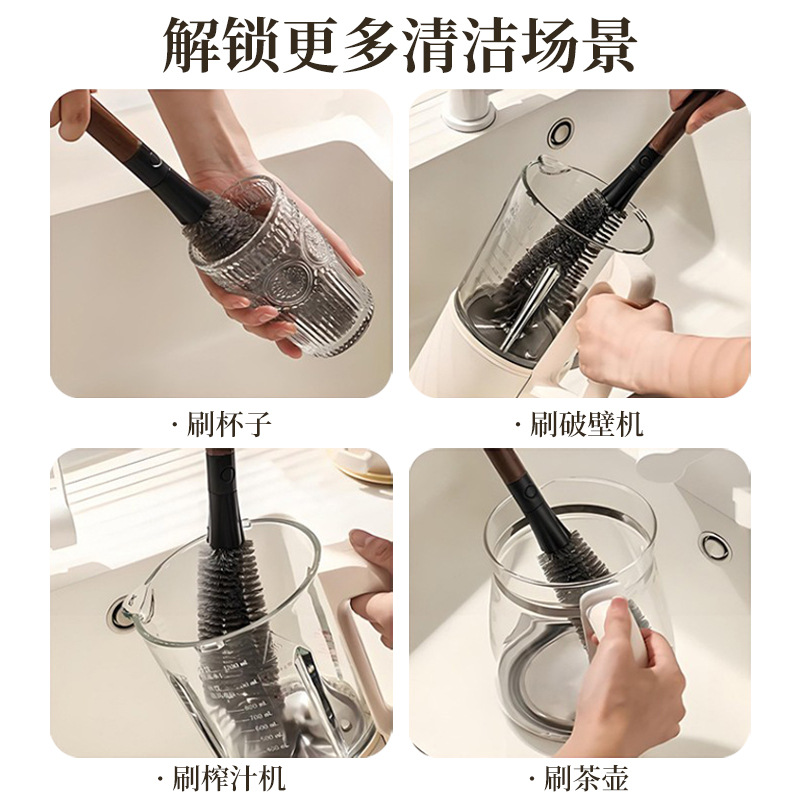 解锁更多清洁场景

· 刷杯子

· 刷破壁机

· 刷榨汁机

· 刷茶壶