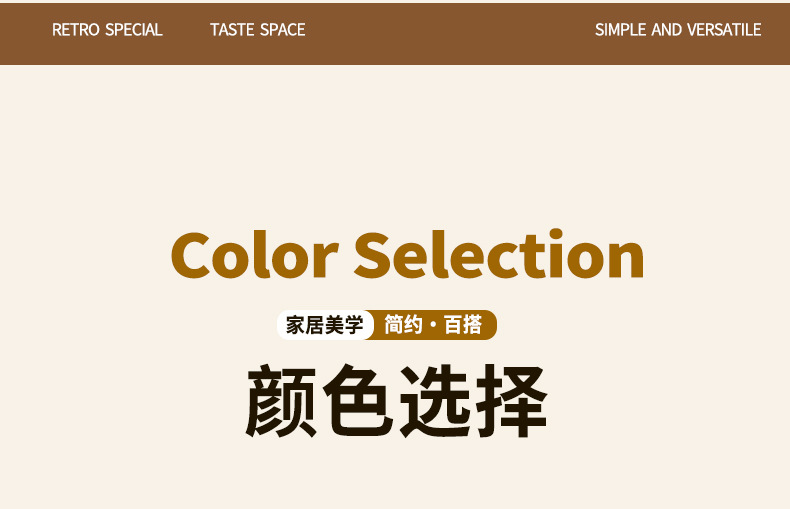 RETRO SPECIAL TASTE SPACE SIMPLE AND VERSATILE

Color Selection

家居美学 简约·百搭

颜色选择