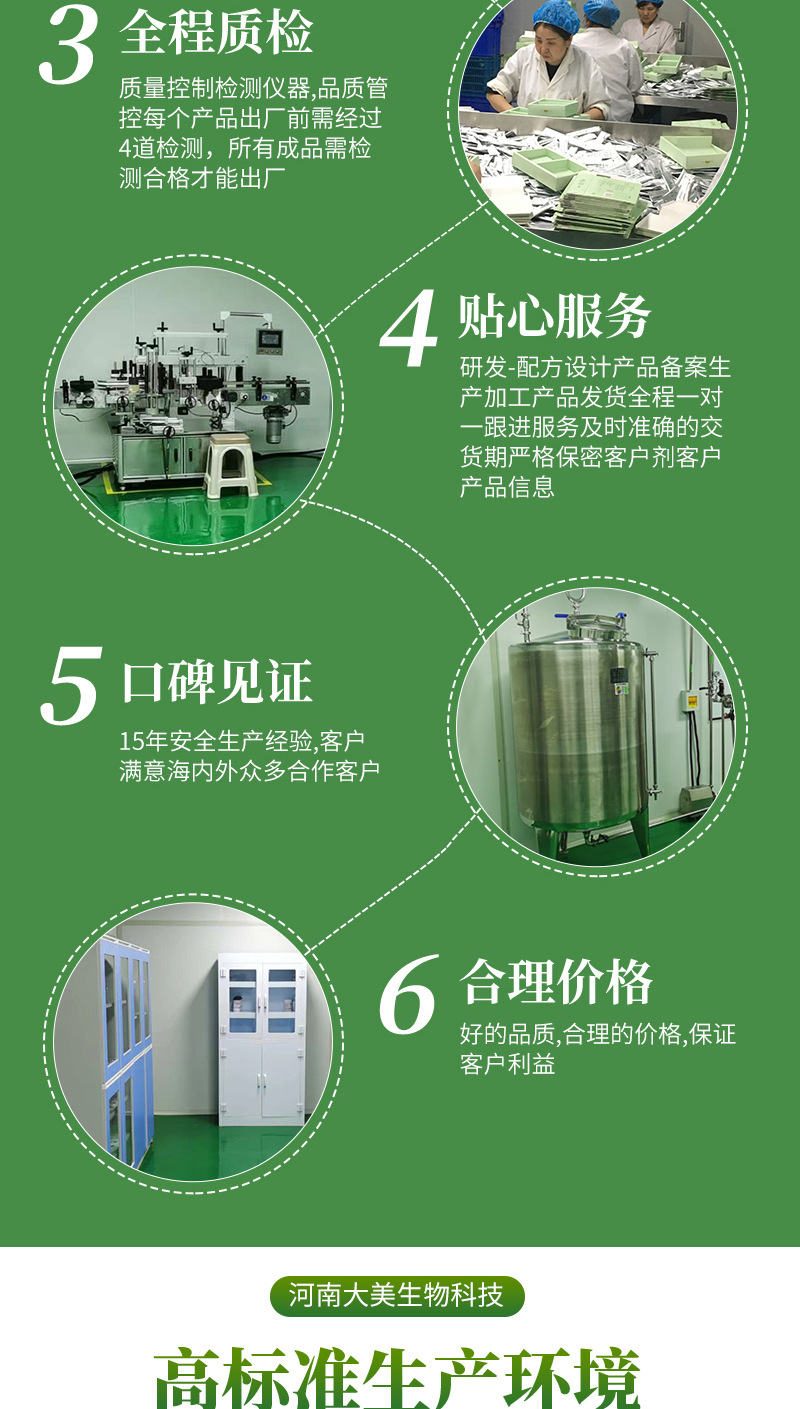 3 全程质检

质量控制检测仪器,品质管控每个产品出厂前需经过4道检测，所有成品需检测合格才能出厂

4 贴心服务

研发-配方设计产品备案生产加工产品发货全程一对一跟进服务及时准确的交货期严格保密客户剂客户产品信息

5 口碑见证

15年安全生产经验,客户满意海内外众多合作客户

6 合理价格

好的品质,合理的价格,保证客户利益

河南大美生物科技

高标准生产环境