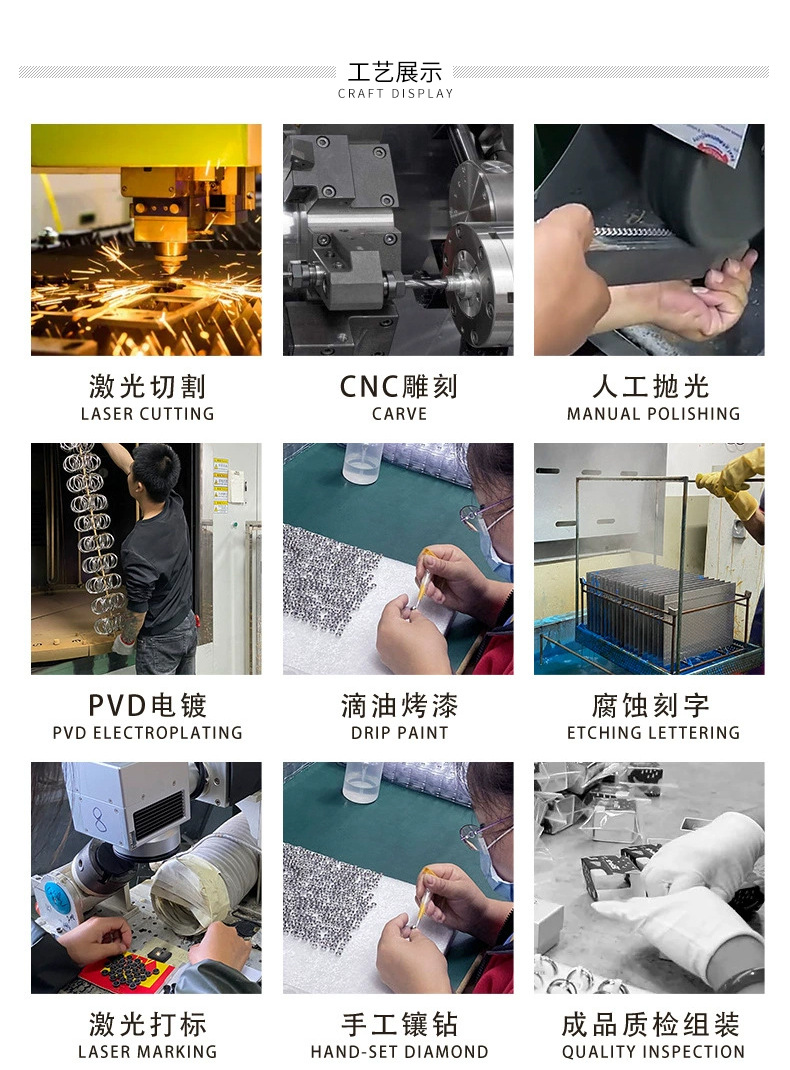 工艺展示
CRAFT DISPLAY

激光切割
LASER CUTTING

CNC雕刻
CARVE

人工抛光
MANUAL POLISHING

PVD电镀
PVD ELECTROPLATING

滴油烤漆
DRIP PAINT

腐蚀刻字
ETCHING LETTERING

8

激光打标
LASER MARKING

手工镶钻
HAND-SET DIAMOND

成品质检组装
QUALITY INSPECTION