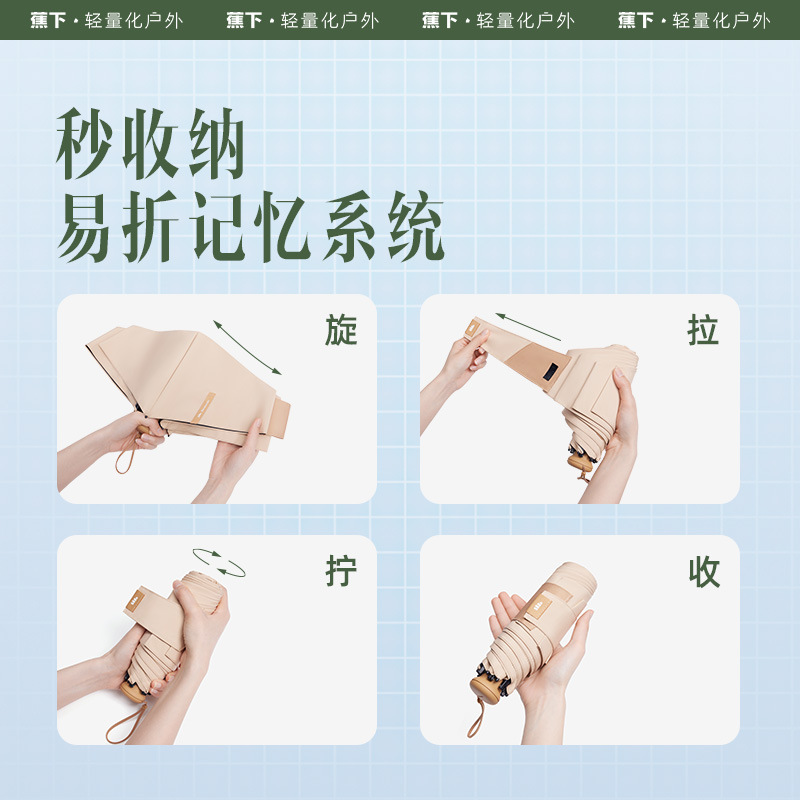 蕉下 · 轻量化户外 蕉下 · 轻量化户外 蕉下 · 轻量化户外 蕉下 · 轻量化户外

秒收纳
易折记忆系统

旋

拉

拧

收