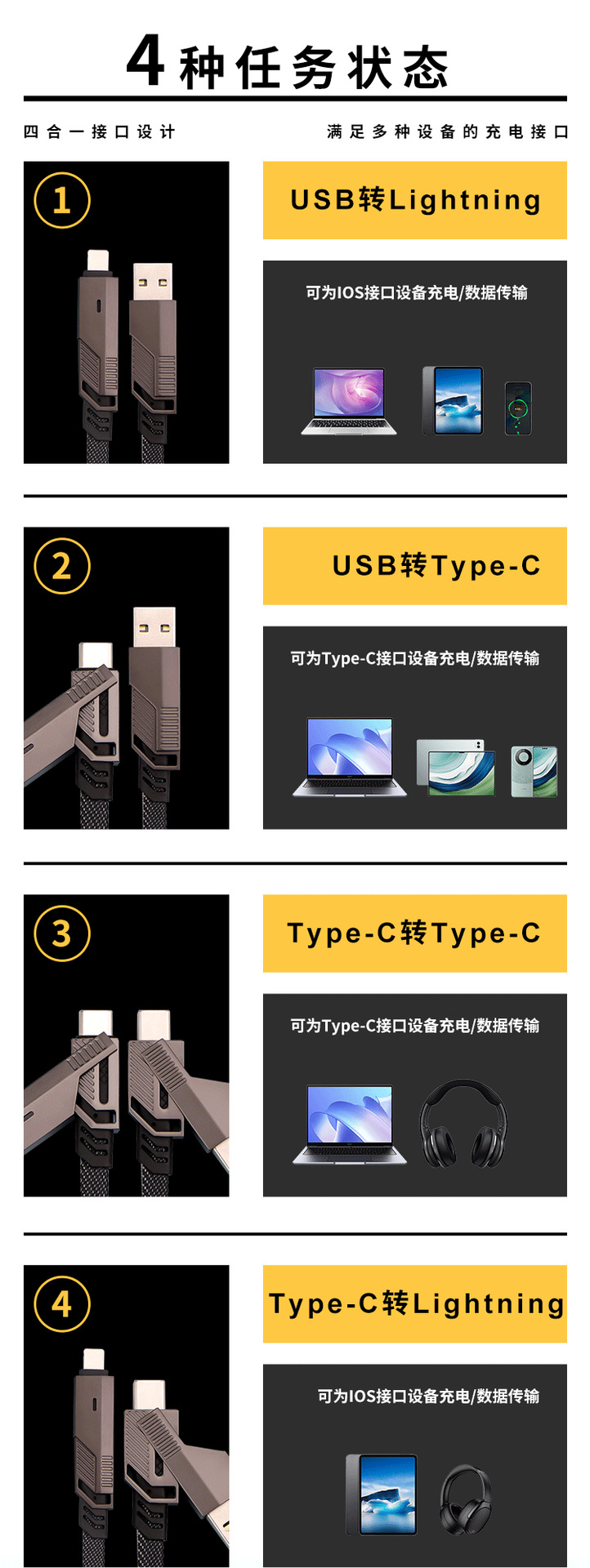 4种任务状态

四合一接口设计

满足多种设备的充电接口

1

USB转Lightning

可为IOS接口设备充电/数据传输

2

USB转Type-C

可为Type-C接口设备充电/数据传输

3

Type-C转Type-C

可为Type-C接口设备充电/数据传输

4

Type-C转Lightning

可为IOS接口设备充电/数据传输