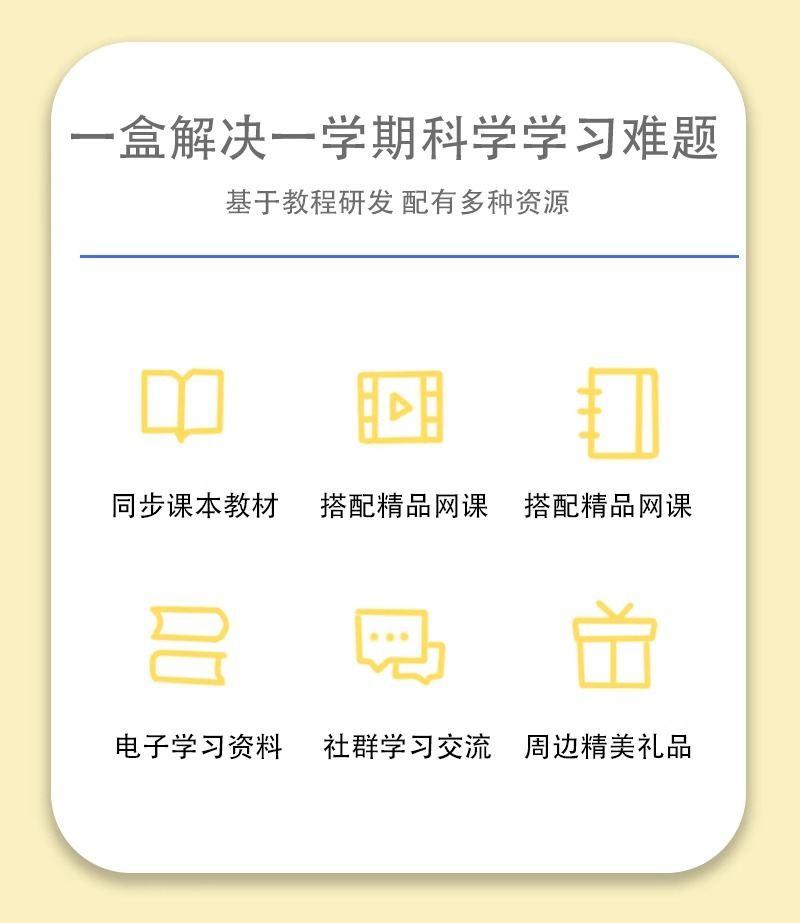 一盒解决一学期科学学习难题

基于教程研发 配有多种资源

同步课本教材

搭配精品网课

搭配精品网课

电子学习资料

社群学习交流

周边精美礼品