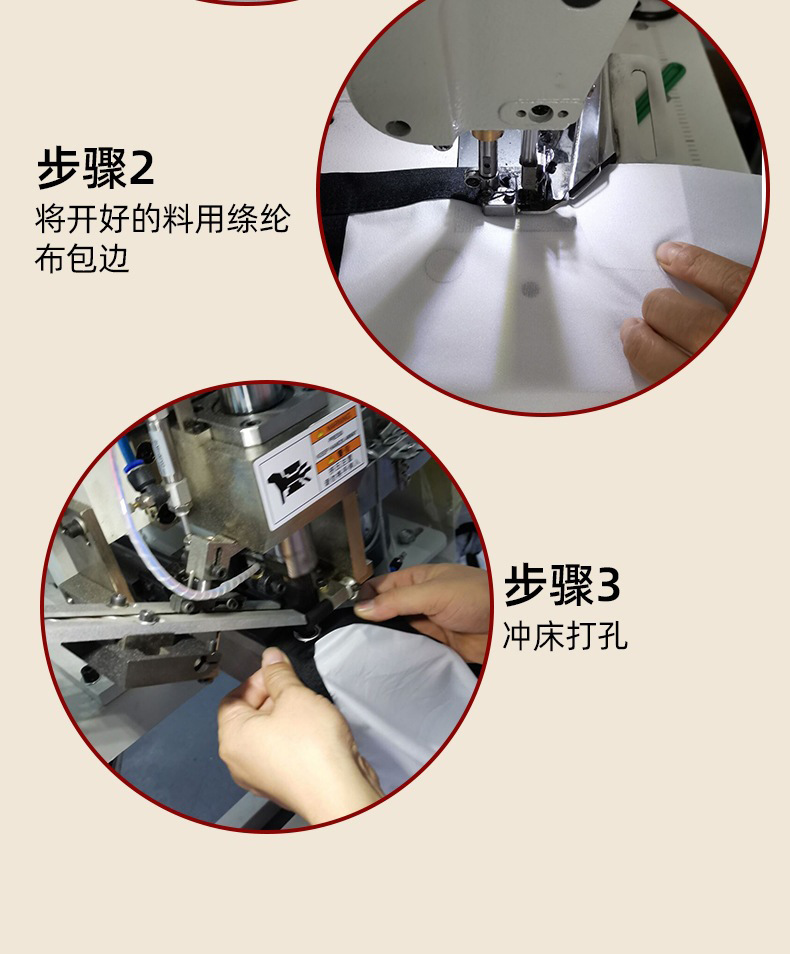 步骤2
将开好的料用绦纶布包边

步骤3
冲床打孔