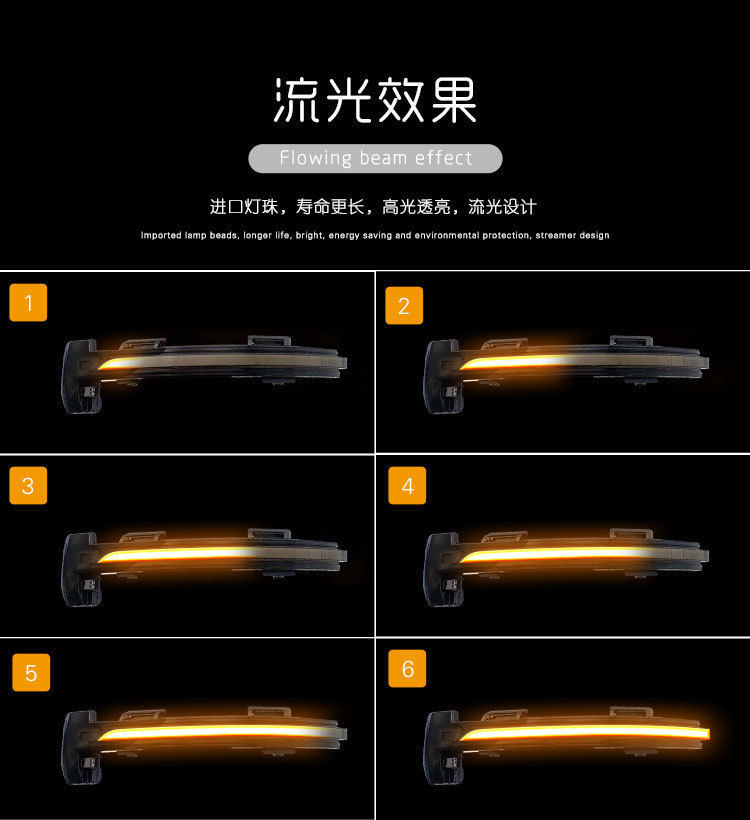 流光效果

Flowing beam effect

进口灯珠，寿命更长，高光透亮，流光设计

Imported lamp beads, longer life, bright, energy saving and environmental protection, streamer design

1

2

3

4

5

6