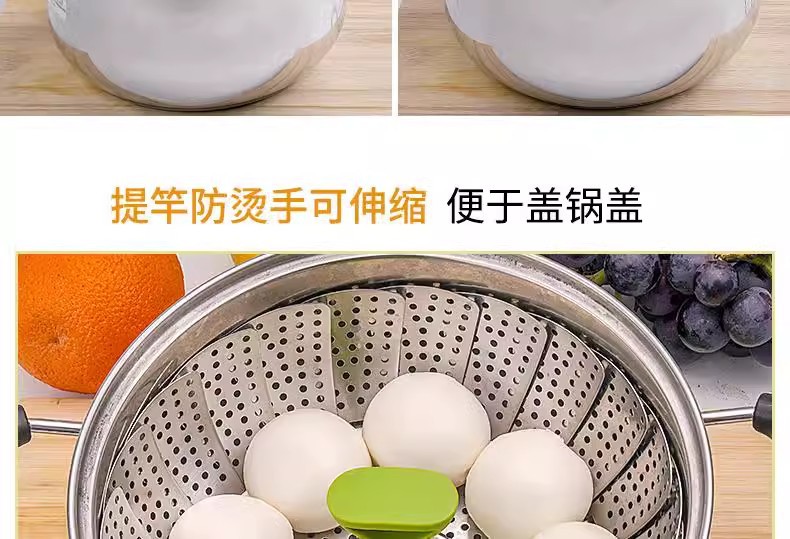 提竿防烫手可伸缩 便于盖锅盖