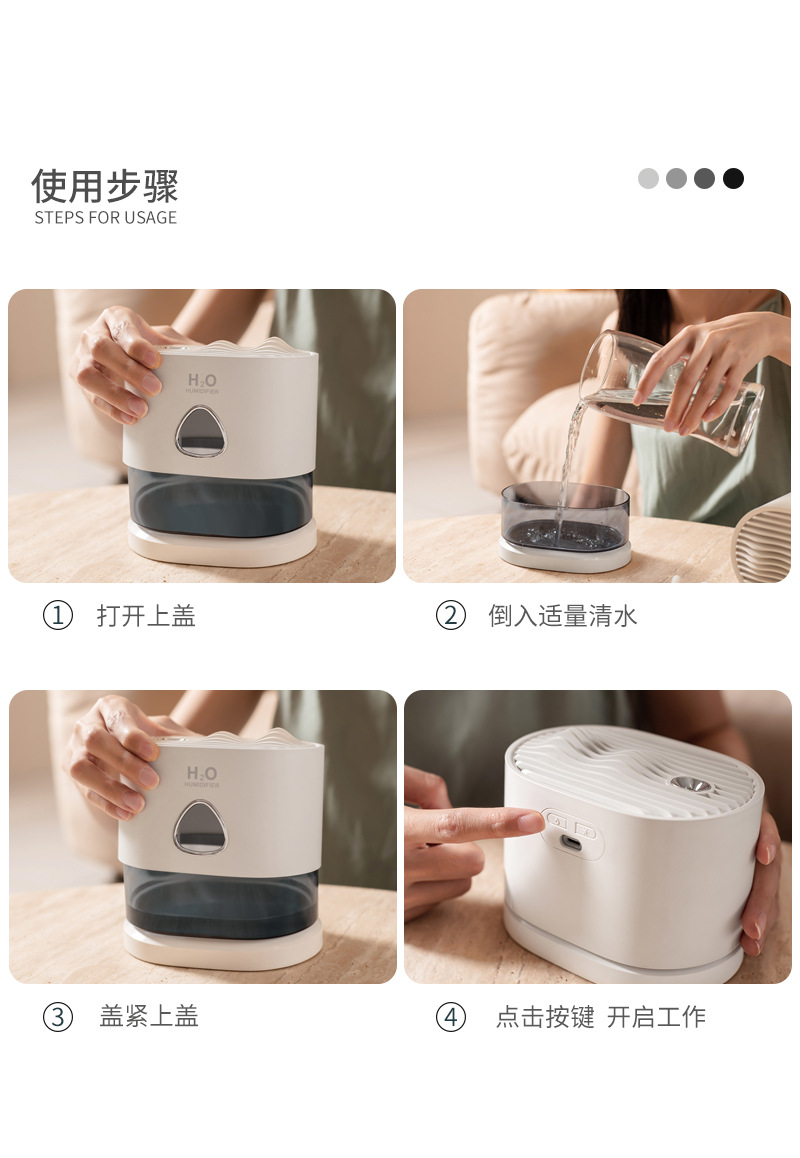 使用步骤
STEPS FOR USAGE

$H_2O$
HUMIDIFIER

① 打开上盖

② 倒入适量清水

$H_2O$
HUMIDIFIER

③ 盖紧上盖

④ 点击按键 开启工作