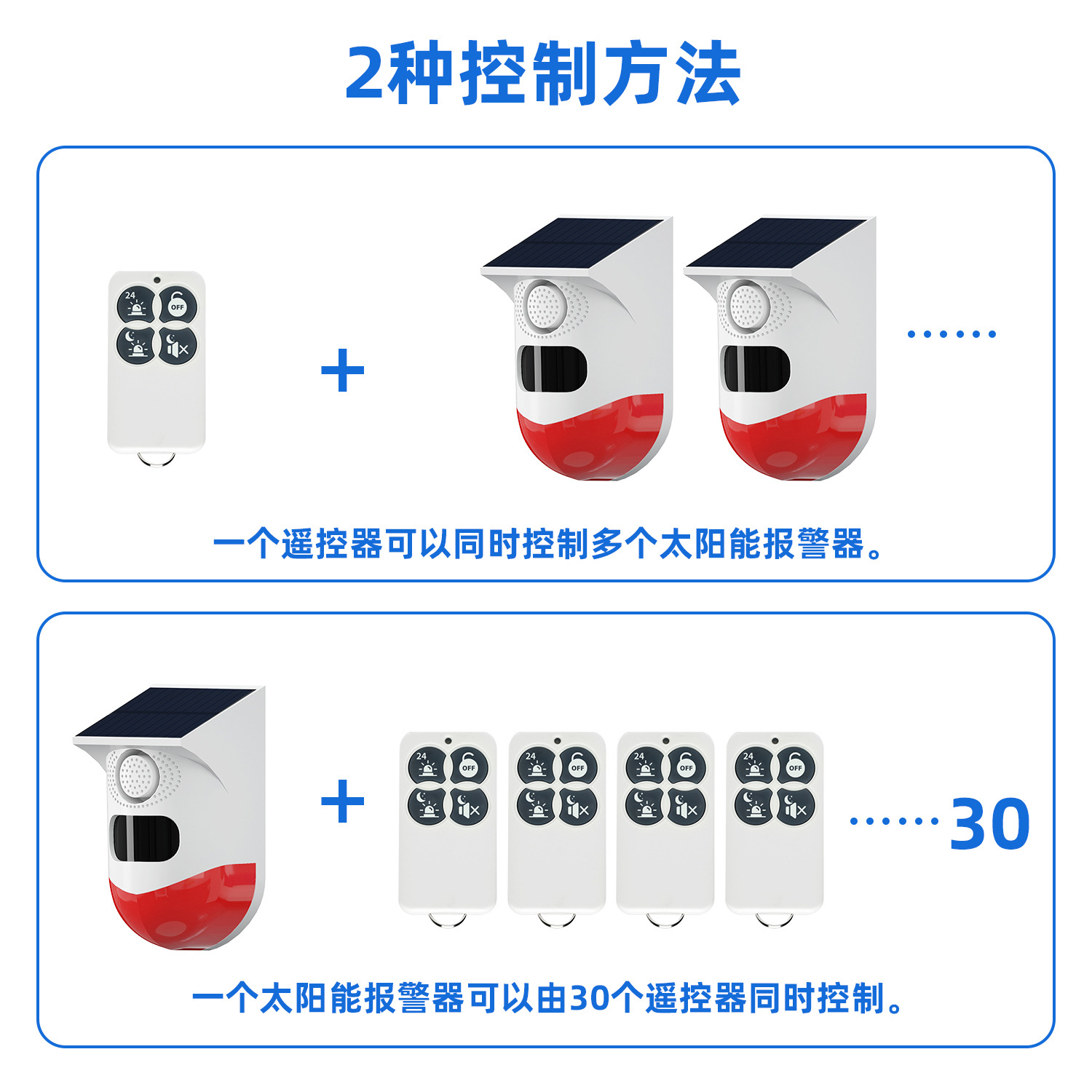 2种控制方法

24 OFF

+

······

一个遥控器可以同时控制多个太阳能报警器。

+

24 OFF

24 OFF

24 OFF

24 OFF

······30

一个太阳能报警器可以由30个遥控器同时控制。