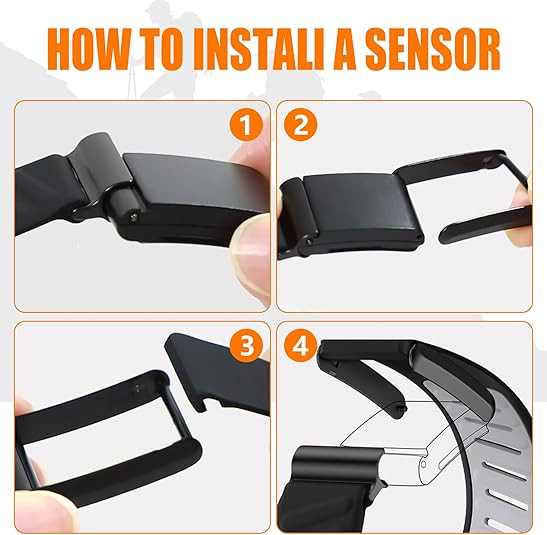 HOW TO INSTALI A SENSOR

1

2

3

4