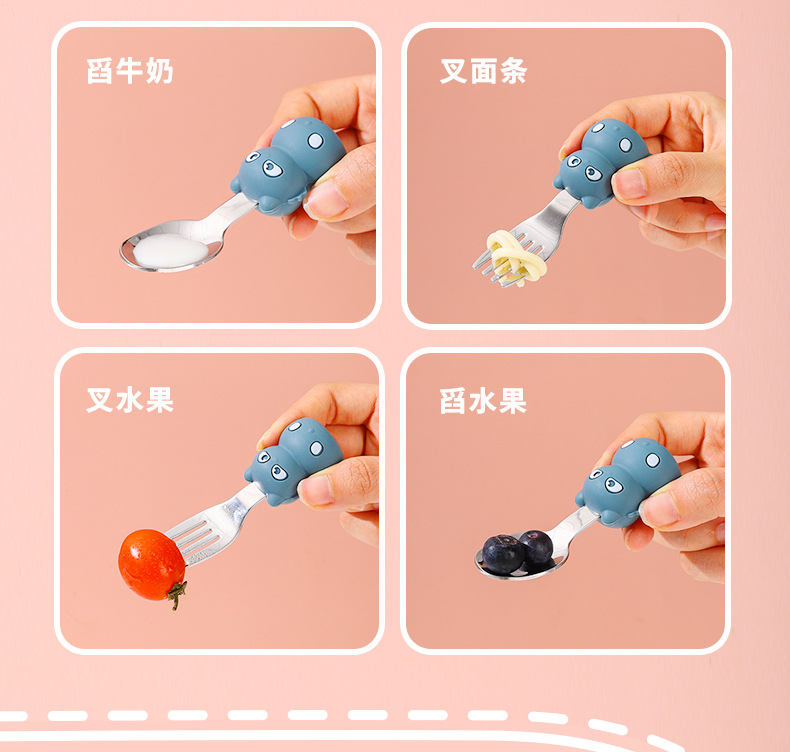 舀牛奶

叉面条

叉水果

舀水果