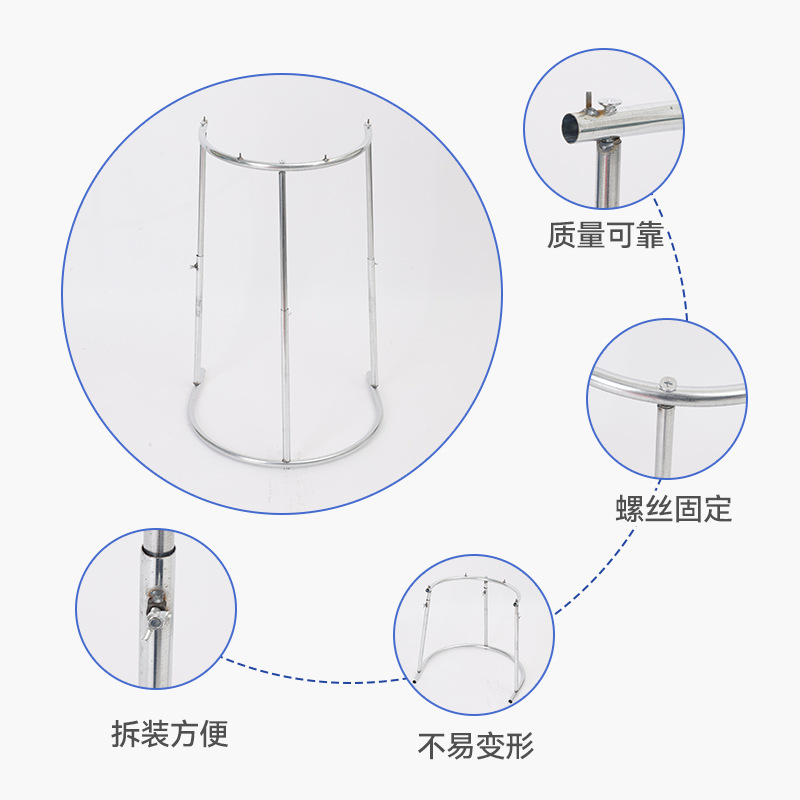 质量可靠

螺丝固定

拆装方便

不易变形