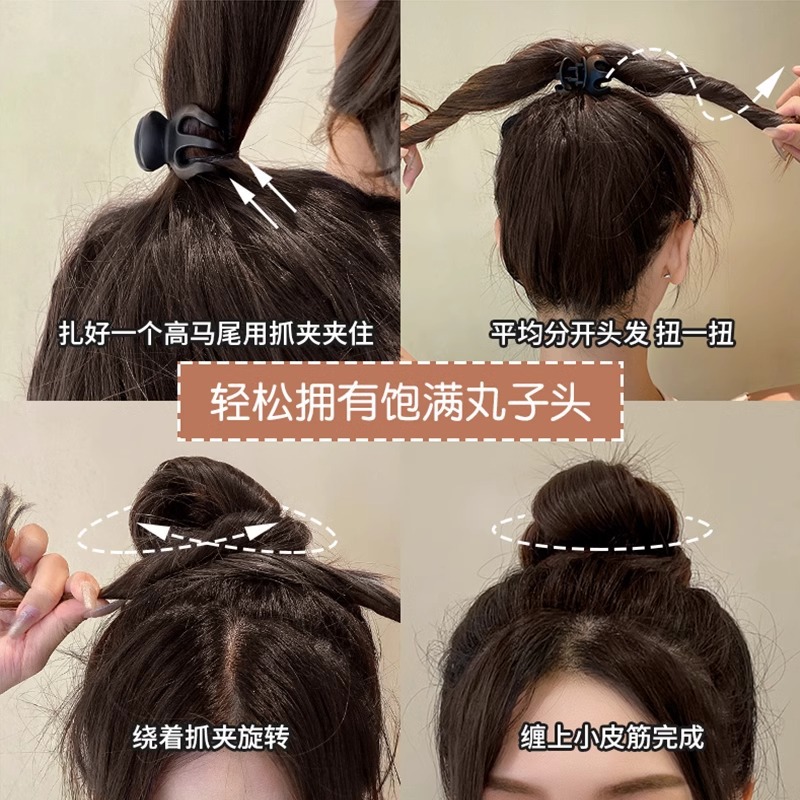 扎好一个高马尾用抓夹夹住

平均分开头发 扭一扭

轻松拥有饱满丸子头

绕着抓夹旋转

缠上小皮筋完成