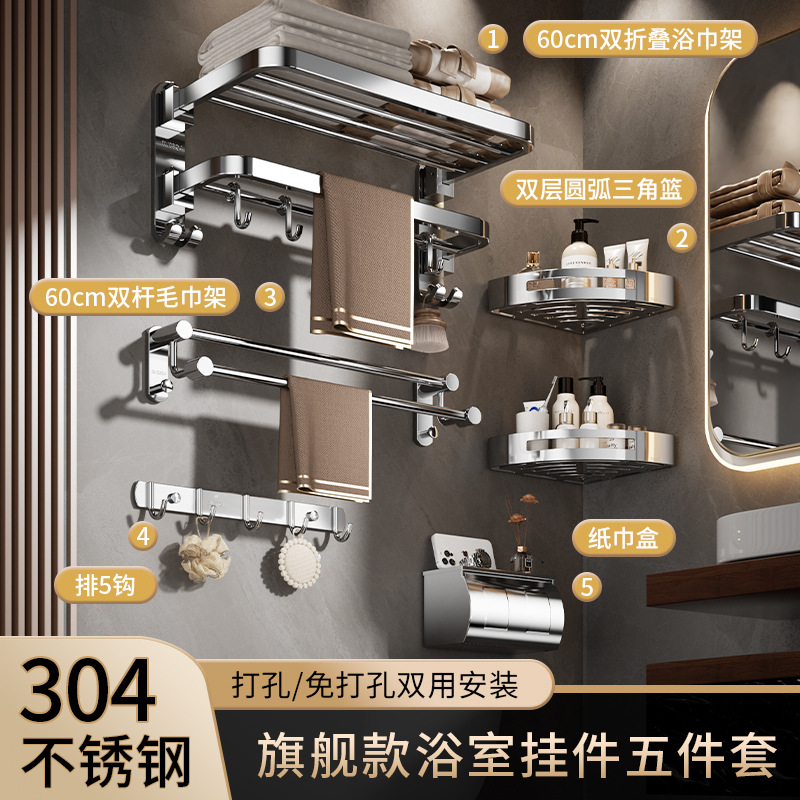 1 60cm双折叠浴巾架

双层圆弧三角篮

2

60cm双杆毛巾架 3

4

排5钩

纸巾盒

5

304
不锈钢

打孔/免打孔双用安装

旗舰款浴室挂件五件套