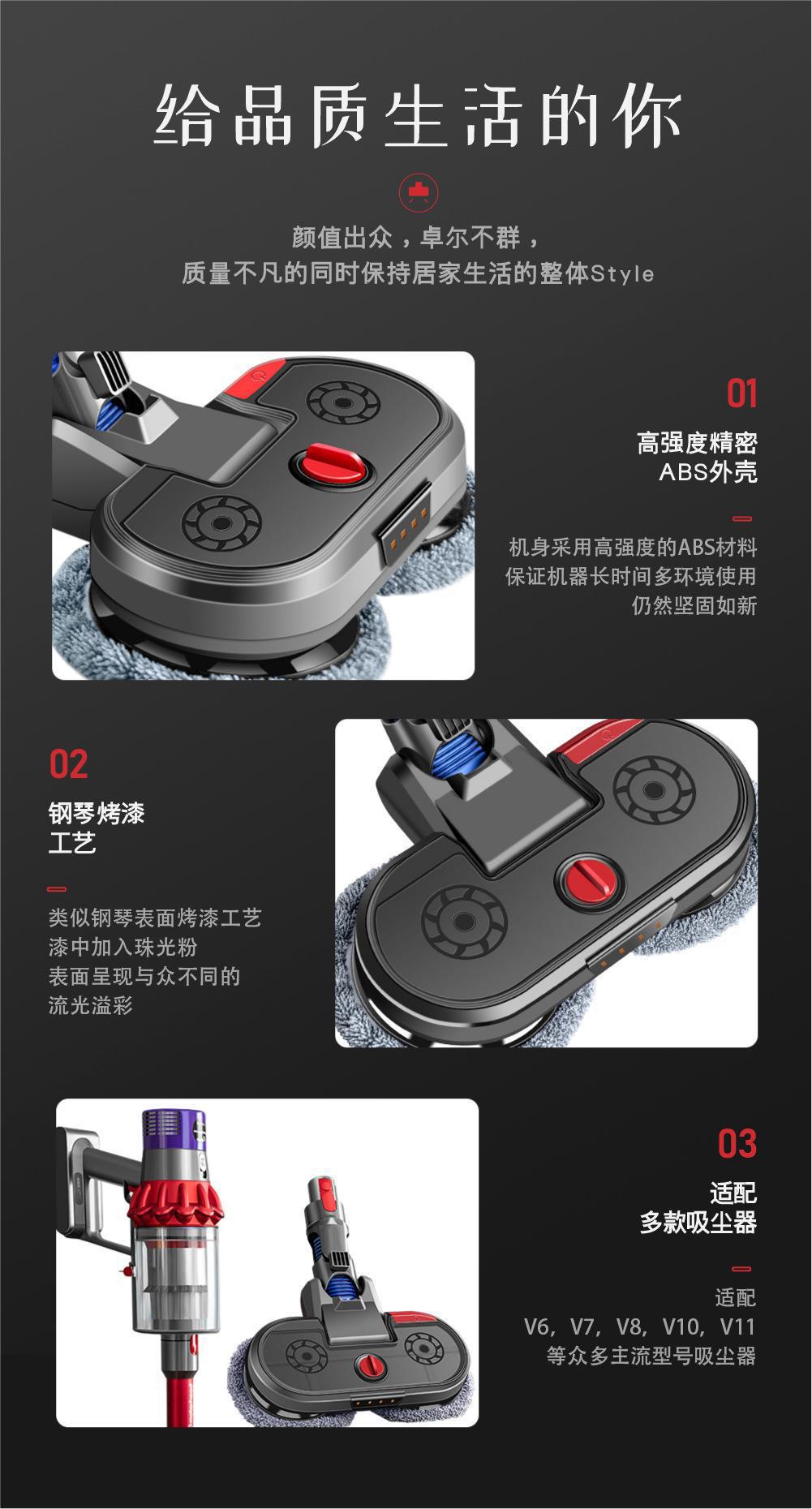 给品质生活的你

颜值出众，卓尔不群，
质量不凡的同时保持居家生活的整体Style

01

高强度精密
ABS外壳

机身采用高强度的ABS材料
保证机器长时间多环境使用
仍然坚固如新

02

钢琴烤漆
工艺

类似钢琴表面烤漆工艺
漆中加入珠光粉
表面呈现与众不同的
流光溢彩

03

适配
多款吸尘器

适配
V6，V7，V8，V10，V11
等众多主流型号吸尘器