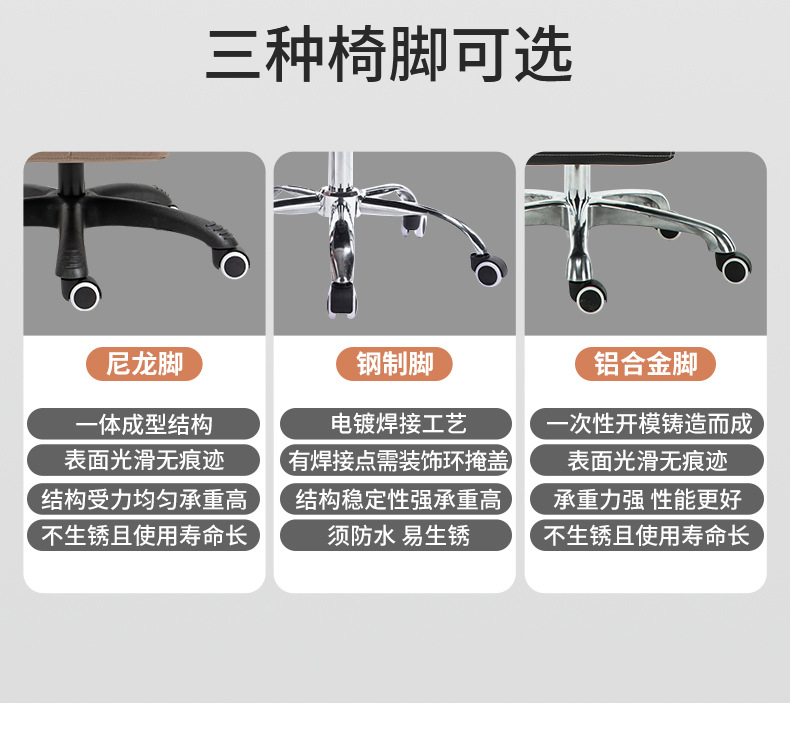 三种椅脚可选

尼龙脚

一体成型结构
表面光滑无痕迹
结构受力均匀承重高
不生锈且使用寿命长

钢制脚

电镀焊接工艺
有焊接点需装饰环掩盖
结构稳定性强承重高
须防水 易生锈

铝合金脚

一次性开模铸造而成
表面光滑无痕迹
承重力强 性能更好
不生锈且使用寿命长