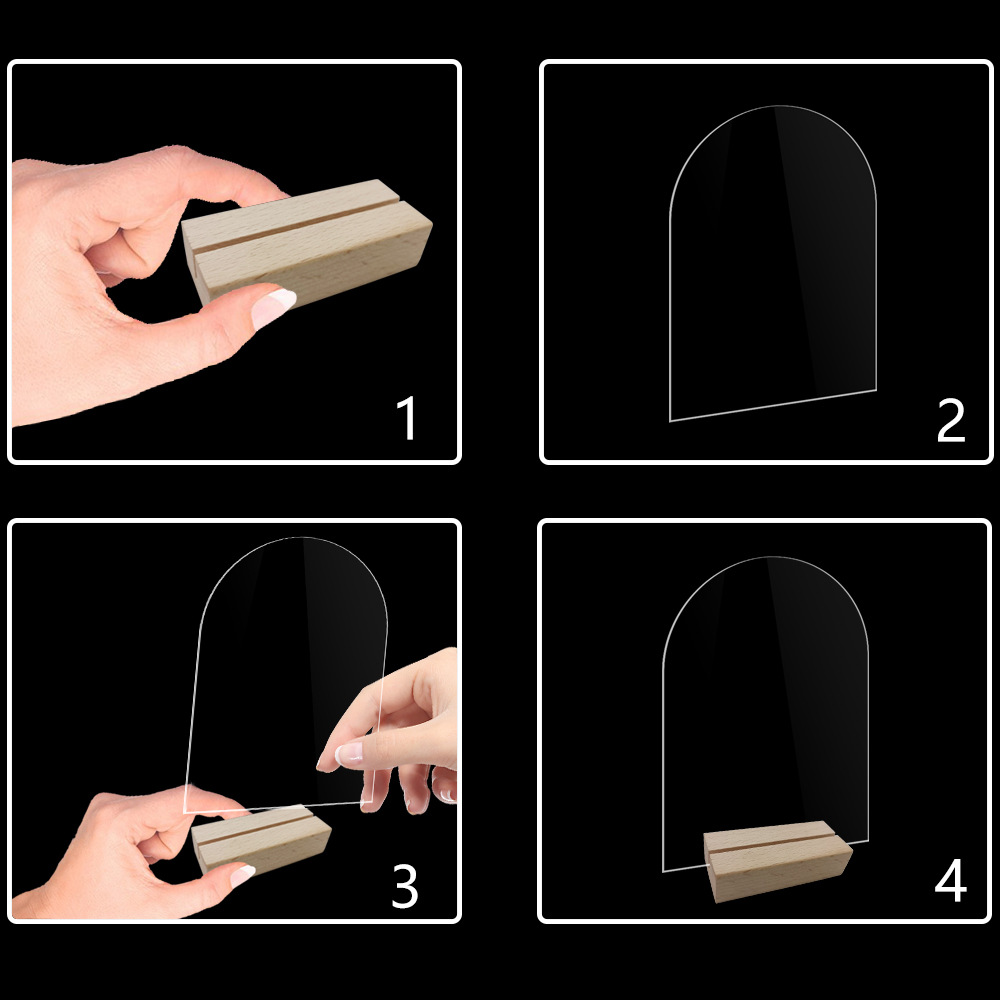 1

2

3

4