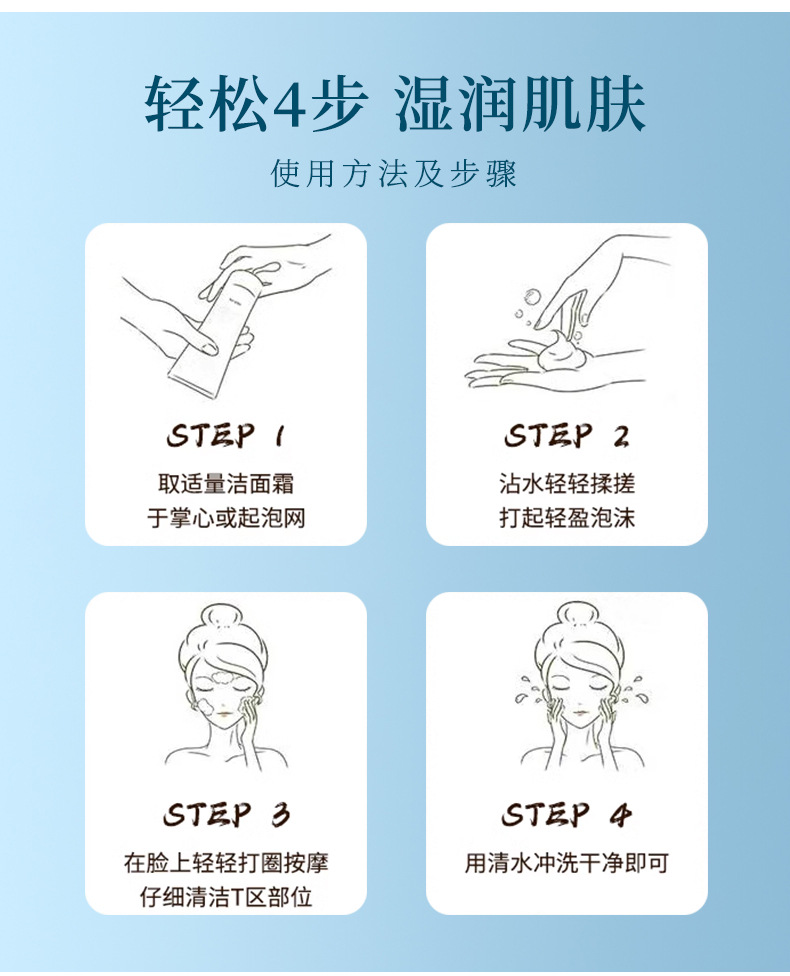 轻松4步 湿润肌肤

使用方法及步骤

STEP 1

取适量洁面霜
于掌心或起泡网

STEP 2

沾水轻轻揉搓
打起轻盈泡沫

STEP 3

在脸上轻轻打圈按摩
仔细清洁T区部位

STEP 4

用清水冲洗干净即可