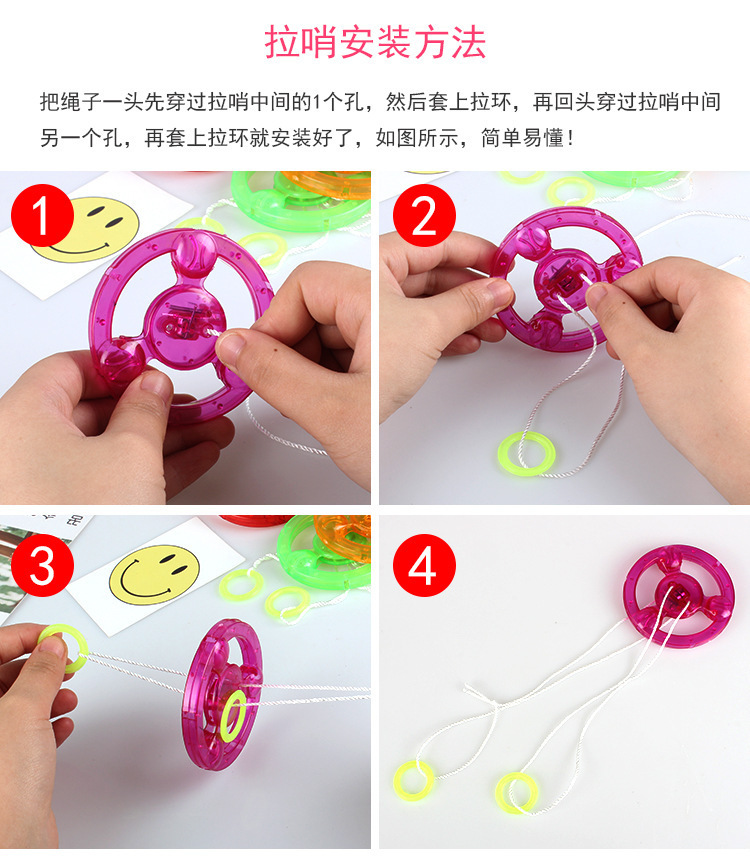 拉哨安装方法

把绳子一头先穿过拉哨中间的1个孔，然后套上拉环，再回头穿过拉哨中间另一个孔，再套上拉环就安装好了，如图所示，简单易懂！

1

2

3

4