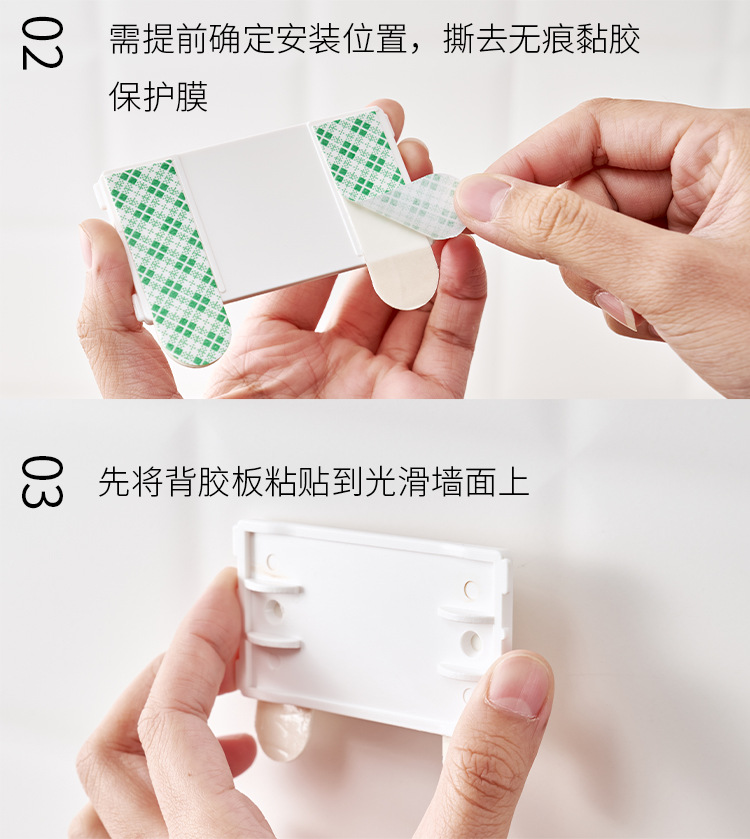 02

需提前确定安装位置，撕去无痕黏胶保护膜

03

先将背胶板粘贴到光滑墙面上