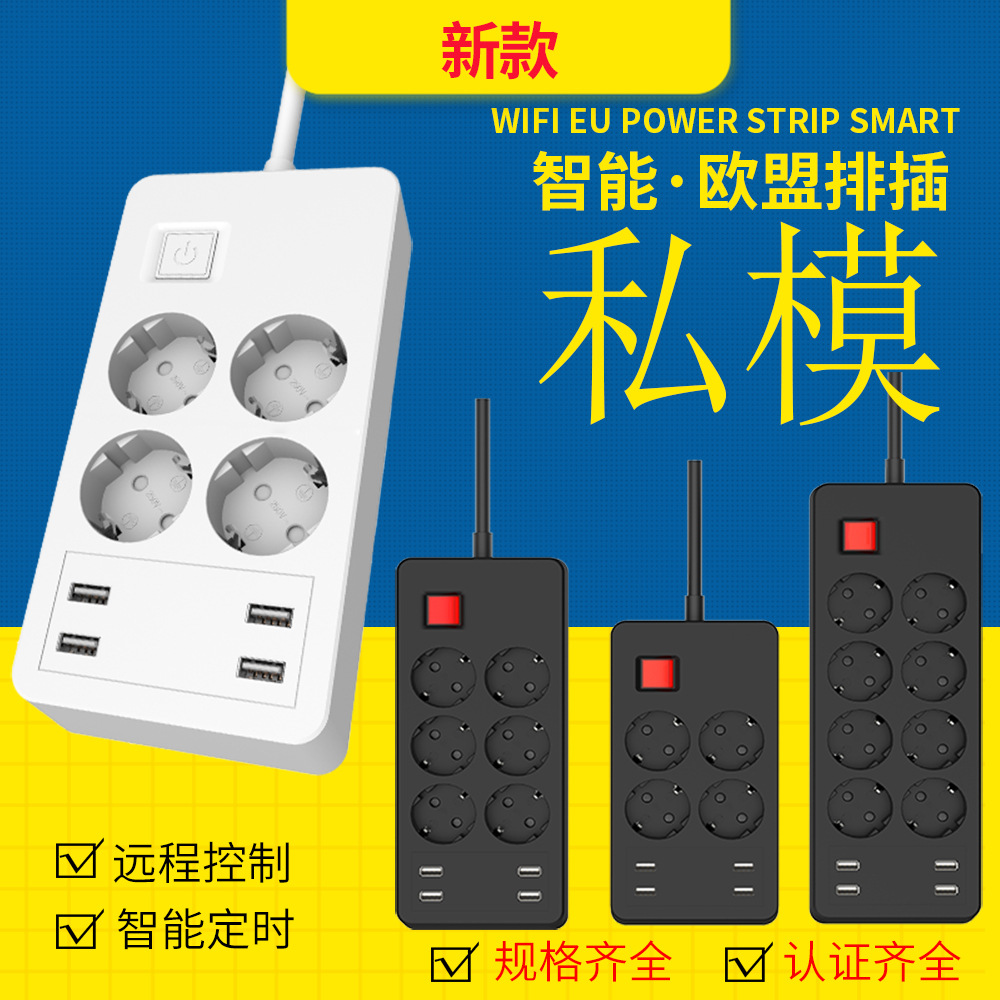 新款

WIFI EU POWER STRIP SMART

智能·欧盟排插

私模

☑ 远程控制

☑ 智能定时

☑ 规格齐全

☑ 认证齐全