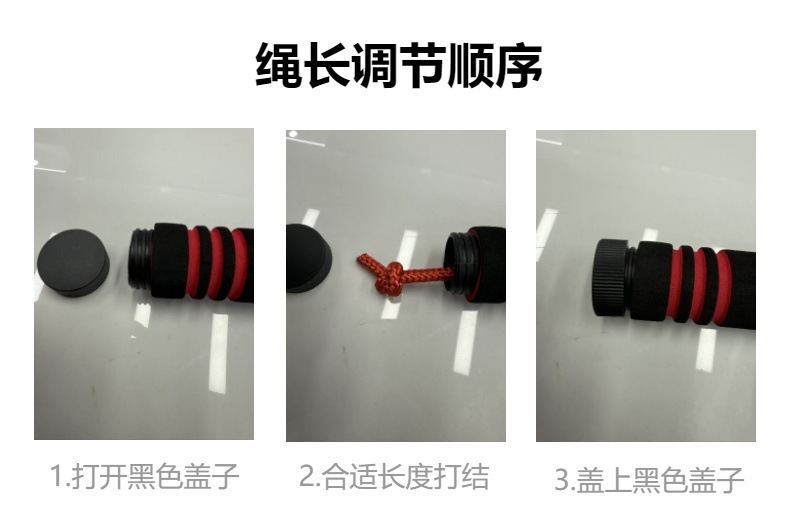 绳长调节顺序

1.打开黑色盖子

2.合适长度打结

3.盖上黑色盖子