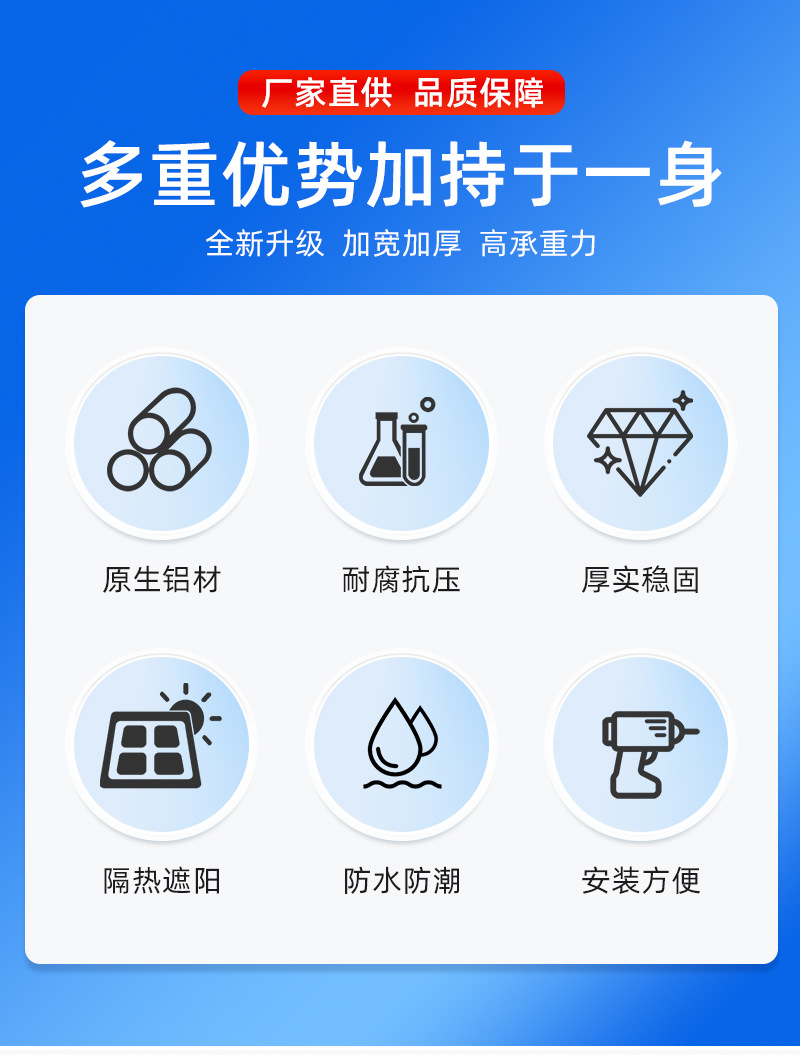 厂家直供 品质保障

多重优势加持于一身

全新升级 加宽加厚 高承重力

原生铝材

耐腐抗压

厚实稳固

隔热遮阳

防水防潮

安装方便