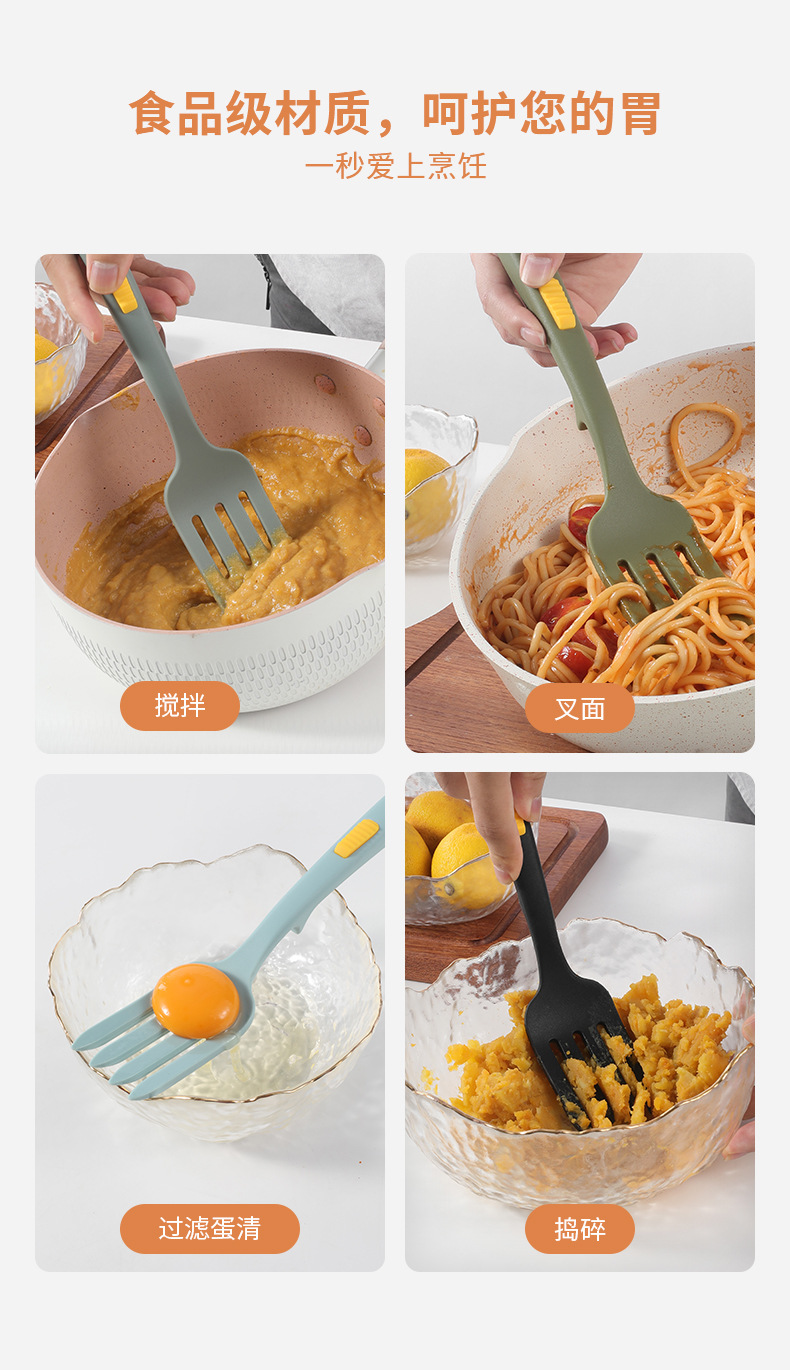 食品级材质，呵护您的胃
一秒爱上烹饪

搅拌

叉面

过滤蛋清

捣碎